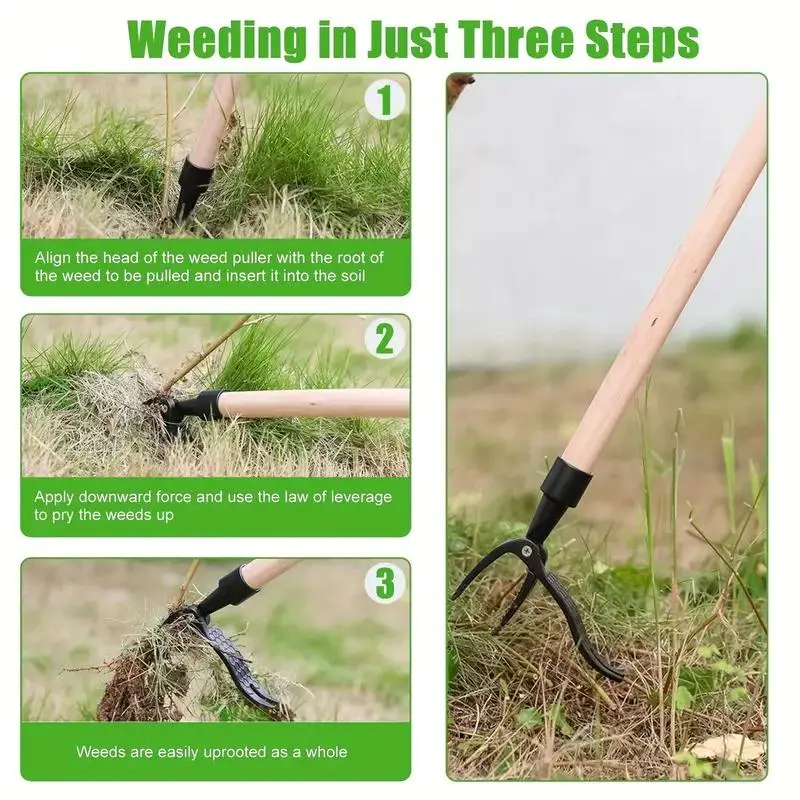 Weeding in Just Three Steps

1

Align the head of the weed puller with the root of the weed to be pulled and insert it into the soil

2

Apply downward force and use the law of leverage to pry the weeds up

3

Weeds are easily uprooted as a whole