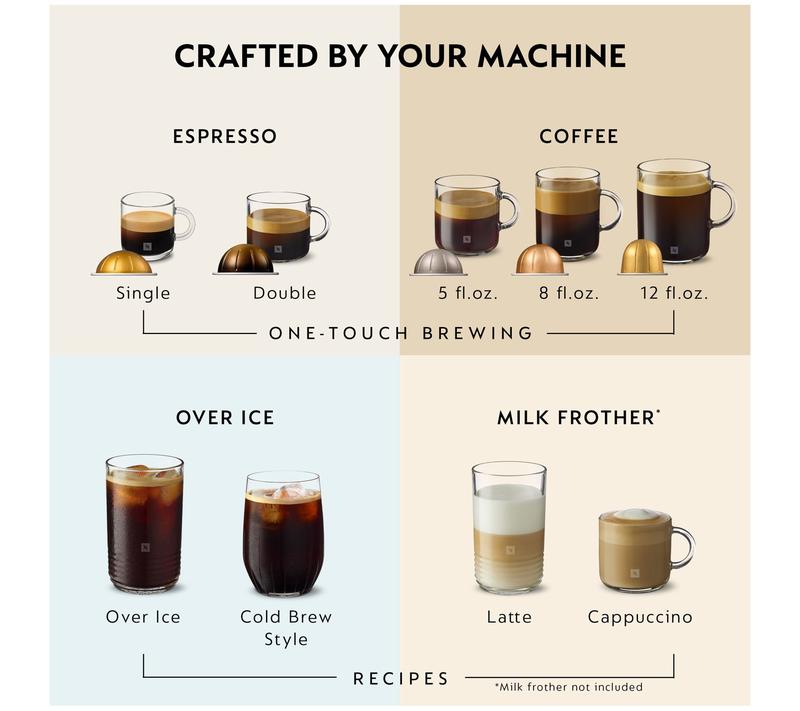 CRAFTED BY YOUR MACHINE

ESPRESSO

Single

Double

COFFEE

5 fl.oz.

8 fl.oz.

12 fl.oz.

ONE-TOUCH BREWING

OVER ICE

Over Ice

Cold Brew Style

MILK FROTHER*

Latte

Cappuccino

RECIPES

*Milk frother not included