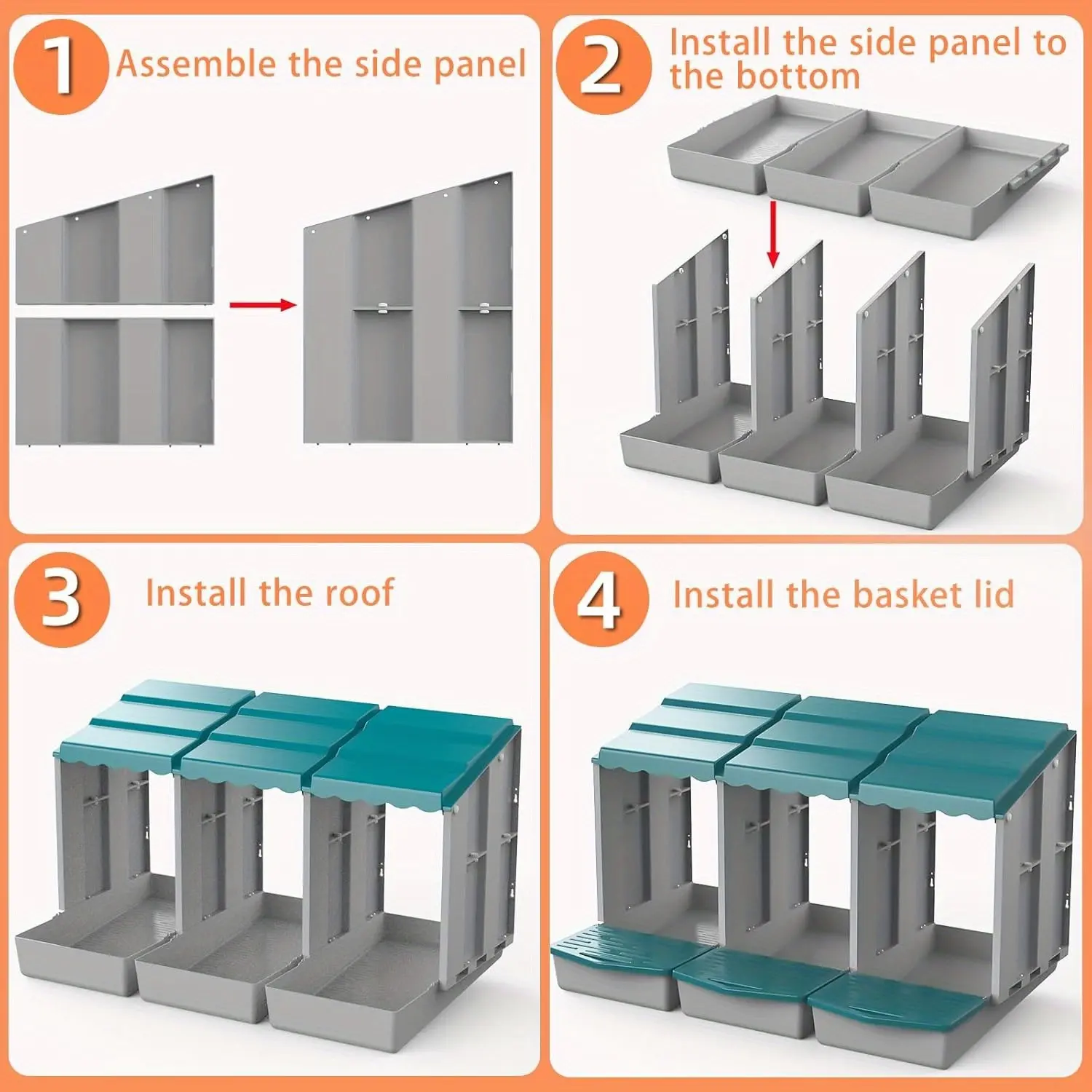 1 Assemble the side panel

2 Install the side panel to the bottom

3 Install the roof

4 Install the basket lid