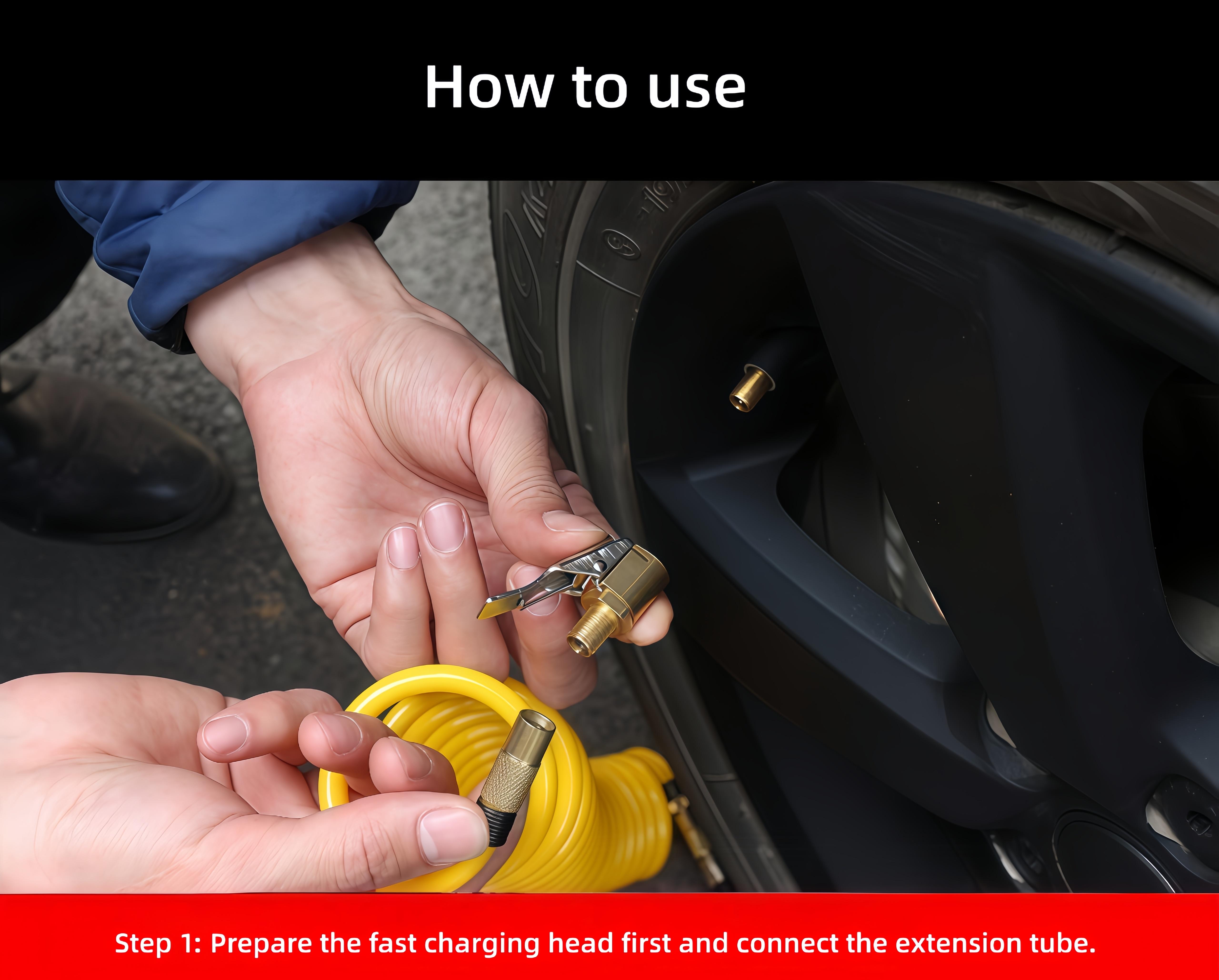 How to use

Step 1: Prepare the fast charging head first and connect the extension tube.