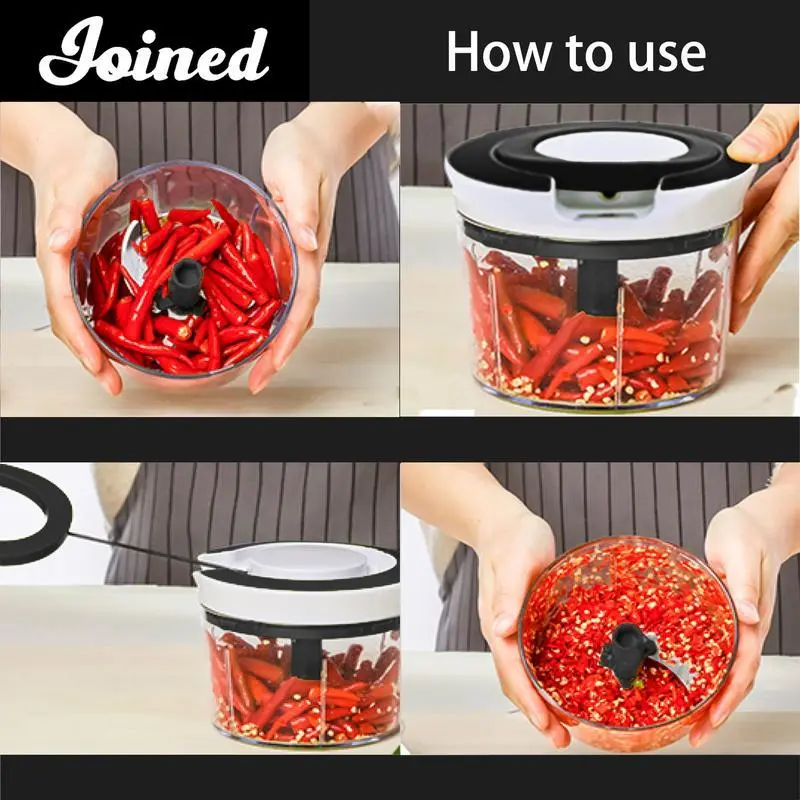 Joined

How to use