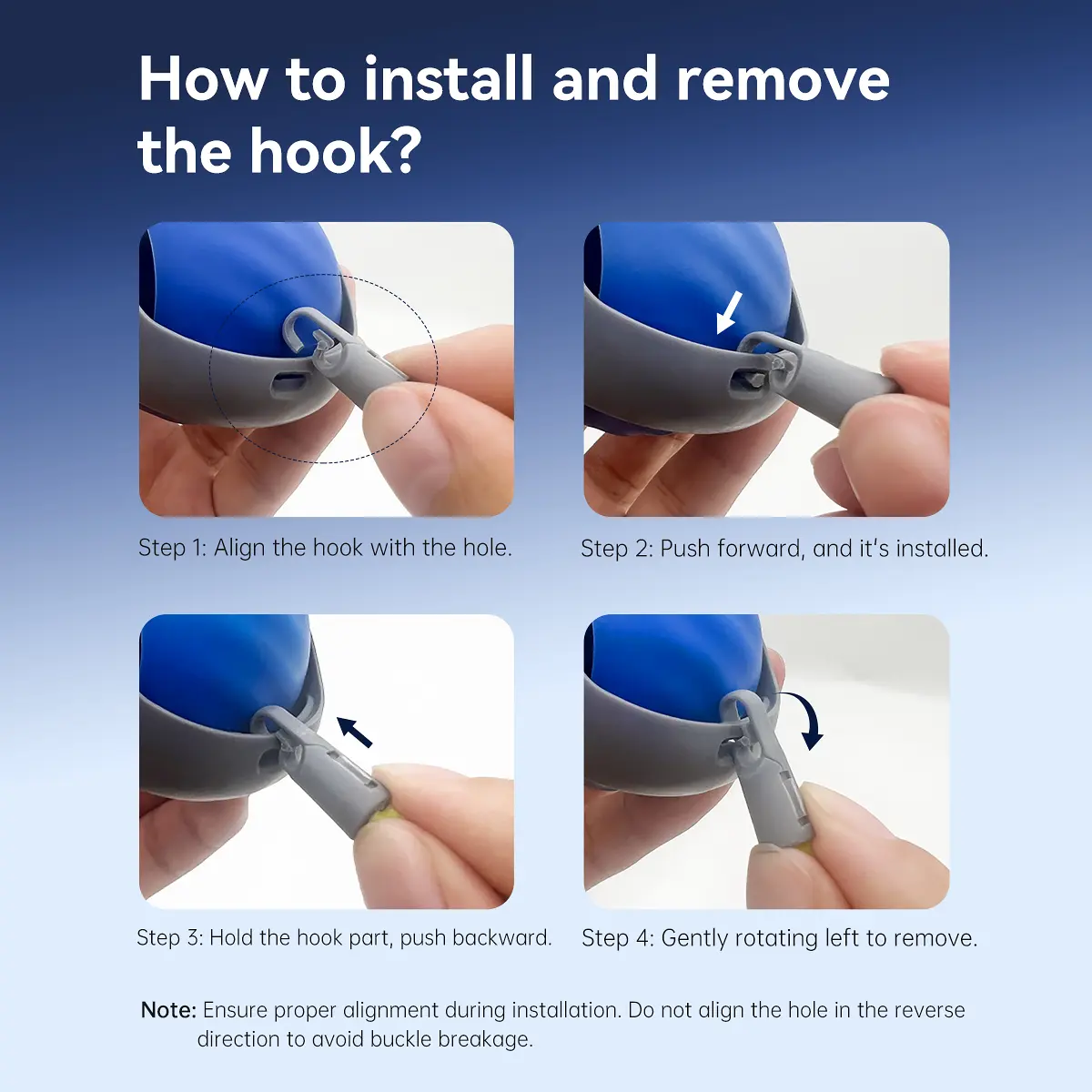 How to install and remove the hook?

Step 1: Align the hook with the hole.

Step 2: Push forward, and it's installed.

Step 3: Hold the hook part, push backward.

Step 4: Gently rotating left to remove.

Note: Ensure proper alignment during installation. Do not align the hole in the reverse direction to avoid buckle breakage.