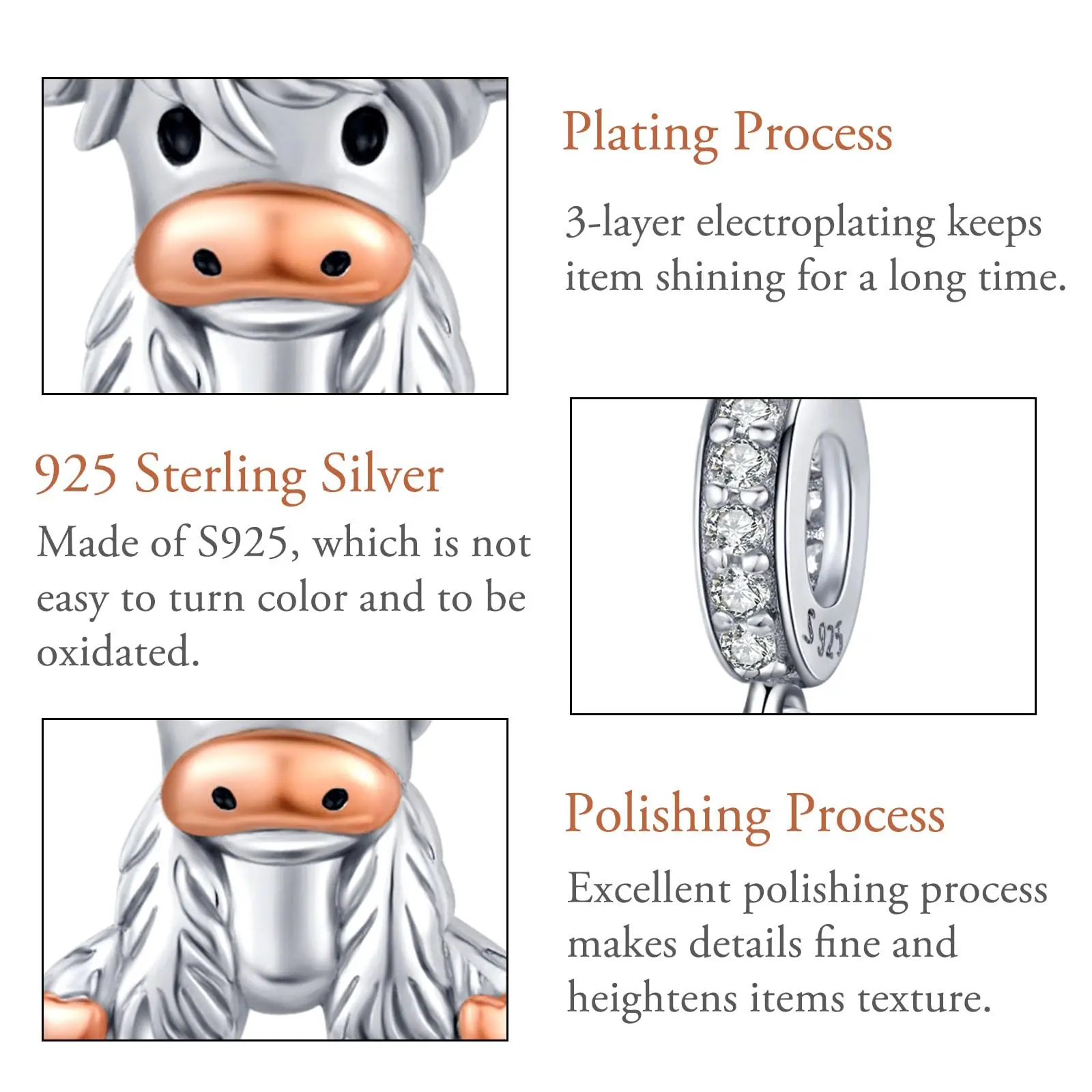 Plating Process

3-layer electroplating keeps item shining for a long time.

925 Sterling Silver

Made of S925, which is not easy to turn color and to be oxidated.

S925

Polishing Process

Excellent polishing process makes details fine and heightens items texture.