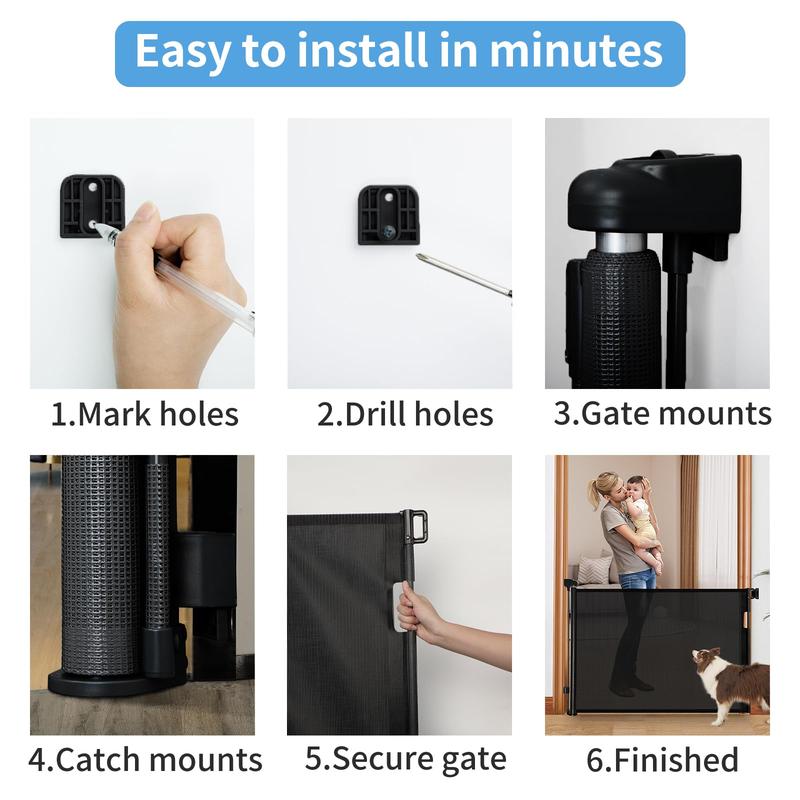 Easy to install in minutes

1.Mark holes

2.Drill holes

3.Gate mounts

4.Catch mounts

5.Secure gate

6.Finished