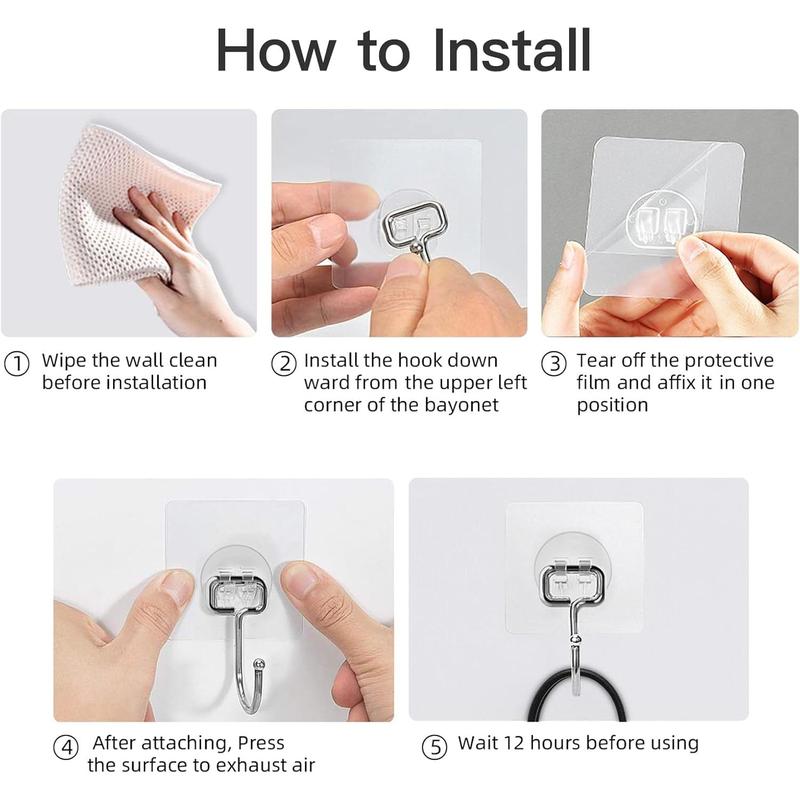 How to Install

① Wipe the wall clean before installation

② Install the hook down ward from the upper left corner of the bayonet

③ Tear off the protective film and affix it in one position

④ After attaching, Press the surface to exhaust air

⑤ Wait 12 hours before using