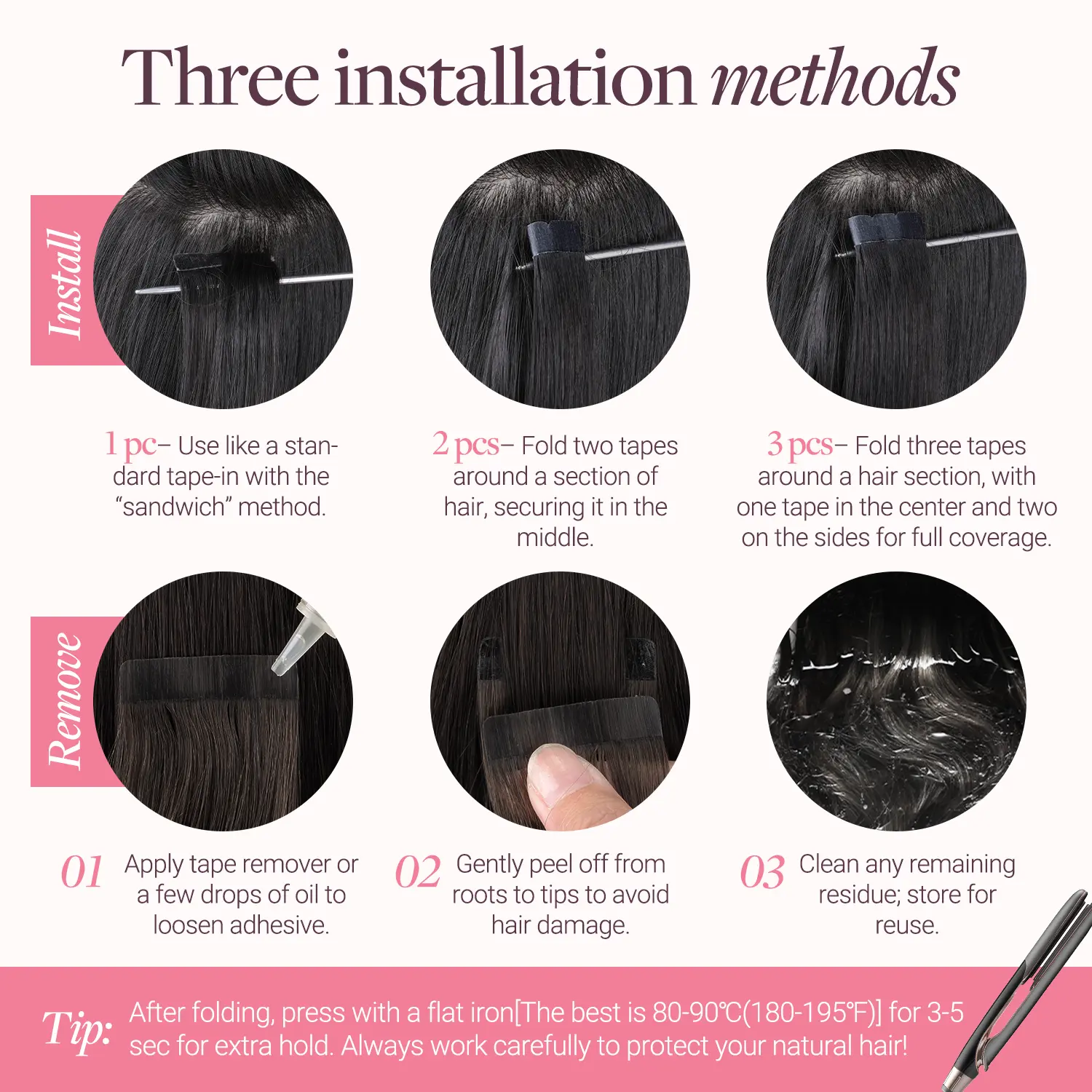 Three installation methods

Install

1 pc– Use like a standard tape-in with the “sandwich” method.

2 pcs– Fold two tapes around a section of hair, securing it in the middle.

3 pcs– Fold three tapes around a hair section, with one tape in the center and two on the sides for full coverage.

Remove

01 Apply tape remover or a few drops of oil to loosen adhesive.

02 Gently peel off from roots to tips to avoid hair damage.

03 Clean any remaining residue; store for reuse.

Tip: After folding, press with a flat iron[The best is 80-90℃(180-195℉)] for 3-5 sec for extra hold. Always work carefully to protect your natural hair!