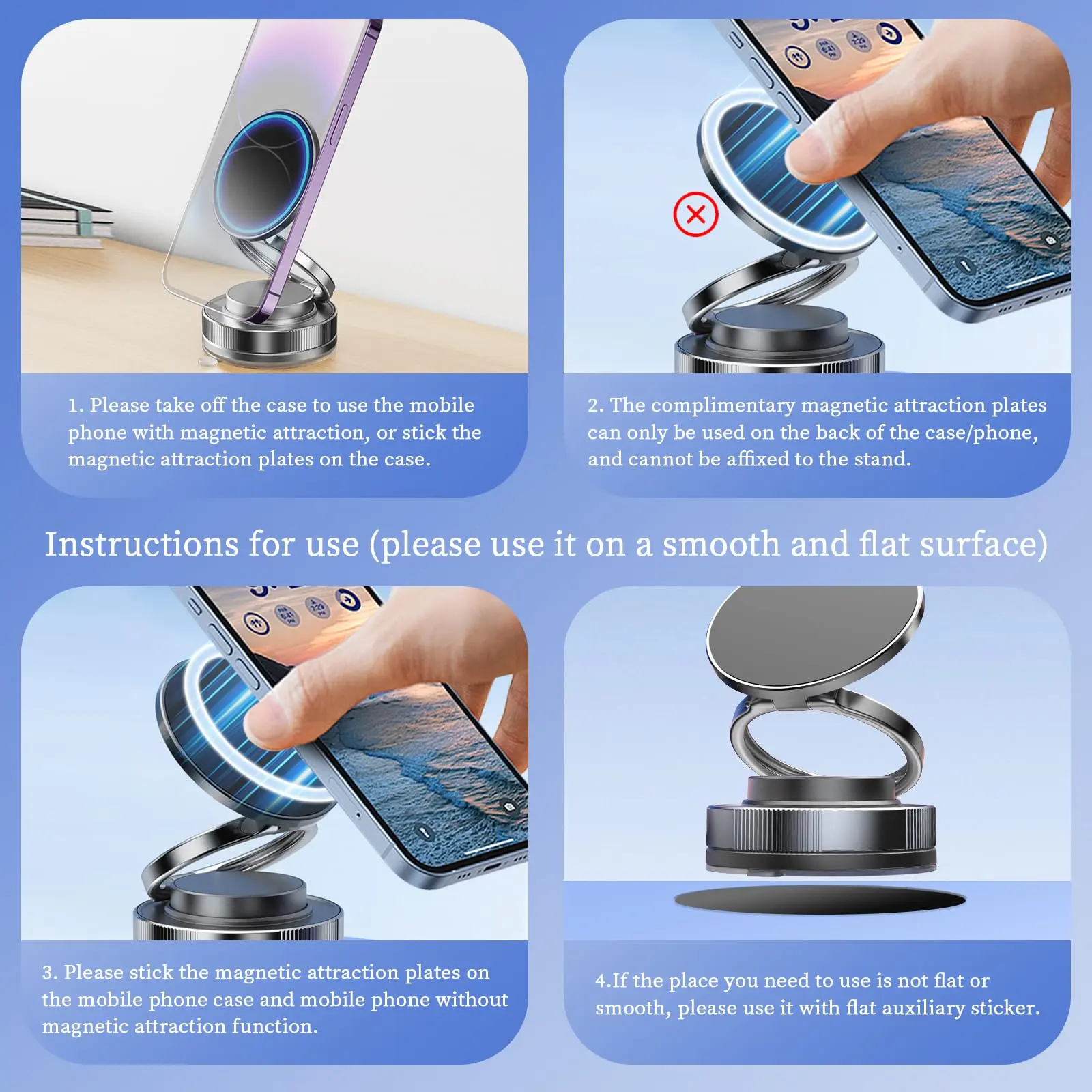 1. Please take off the case to use the mobile phone with magnetic attraction, or stick the magnetic attraction plates on the case.

2. The complimentary magnetic attraction plates can only be used on the back of the case/phone, and cannot be affixed to the stand.

Instructions for use (please use it on a smooth and flat surface)

3. Please stick the magnetic attraction plates on the mobile phone case and mobile phone without magnetic attraction function.

4.If the place you need to use is not flat or smooth, please use it with flat auxiliary sticker.