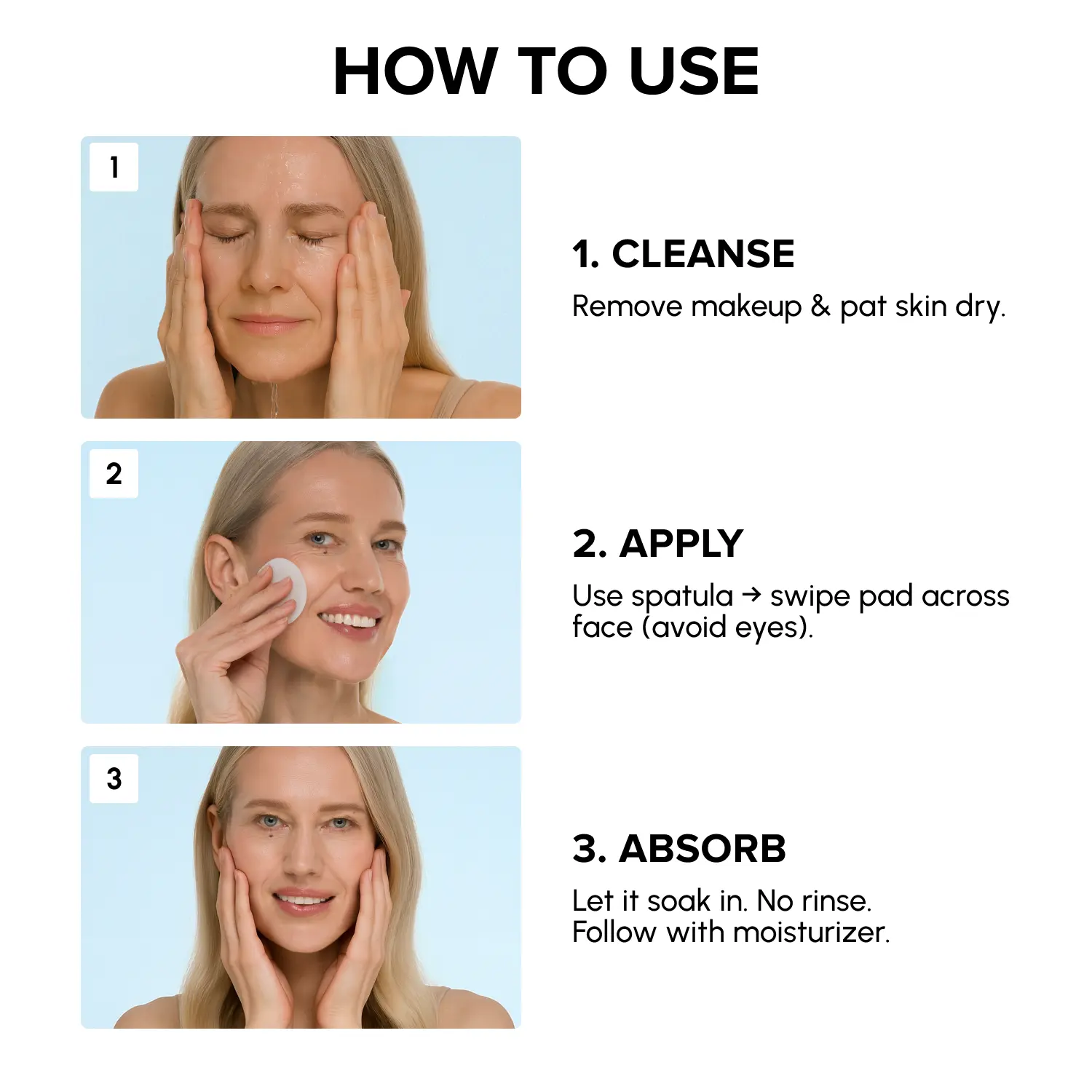 HOW TO USE

1

1. CLEANSE

Remove makeup & pat skin dry.

2

2. APPLY

Use spatula → swipe pad across face (avoid eyes).

3

3. ABSORB

Let it soak in. No rinse.
Follow with moisturizer.