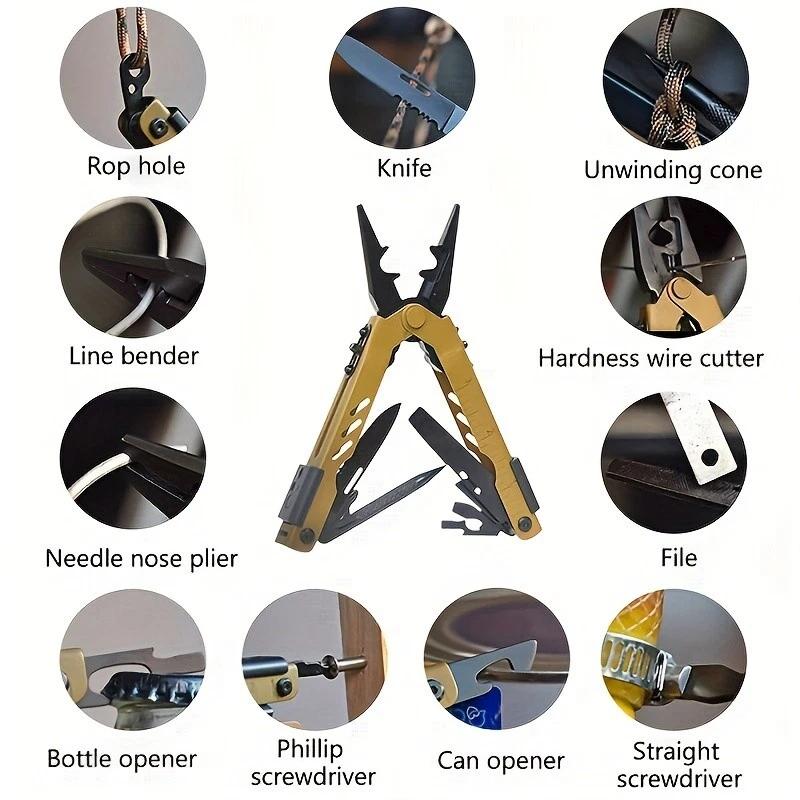 Rop hole

Knife

Unwinding cone

Line bender

Hardness wire cutter

Needle nose plier

File

Bottle opener

Phillip screwdriver

Can opener

Straight screwdriver