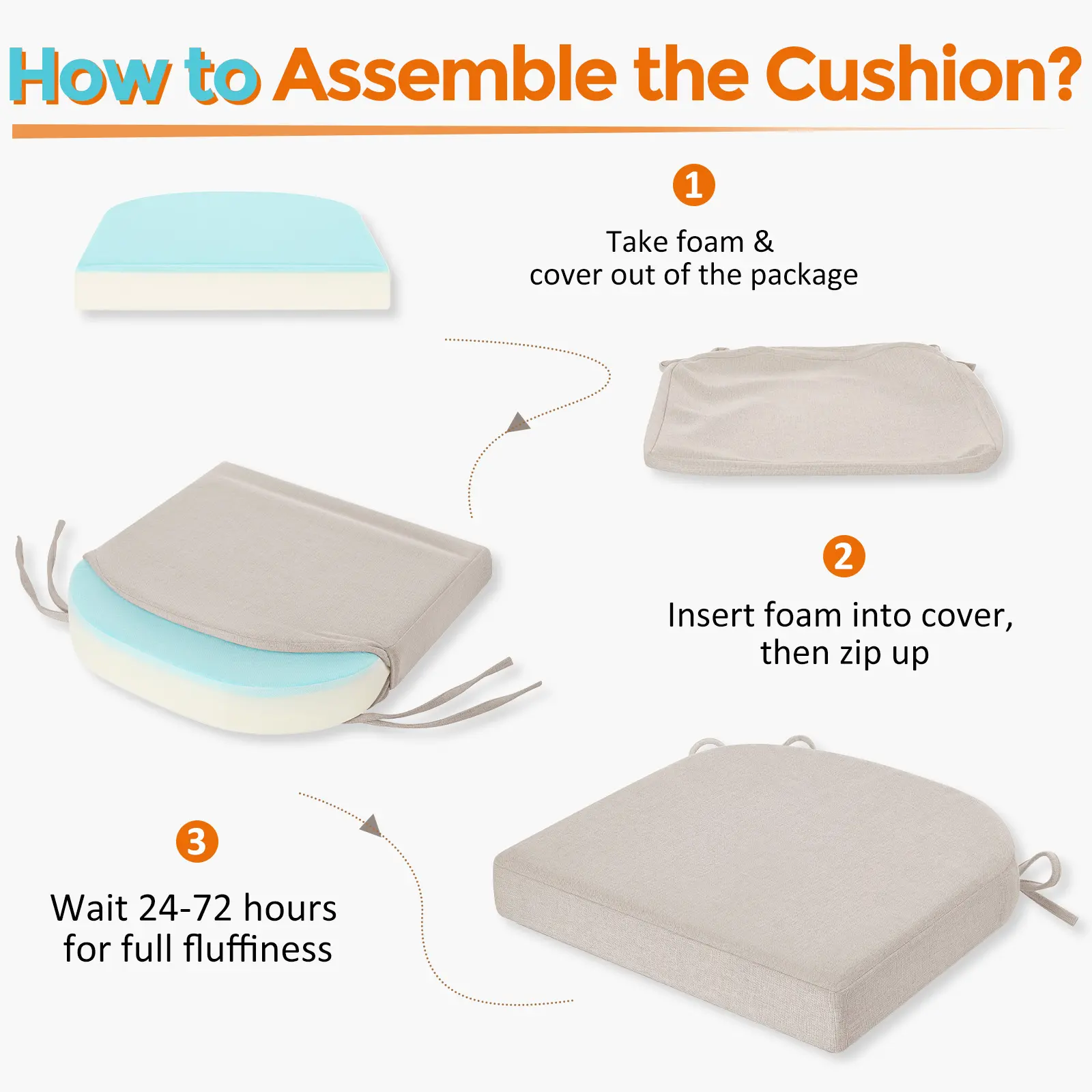 How to Assemble the Cushion?

1

Take foam & cover out of the package

2

Insert foam into cover, then zip up

3

Wait 24-72 hours for full fluffiness