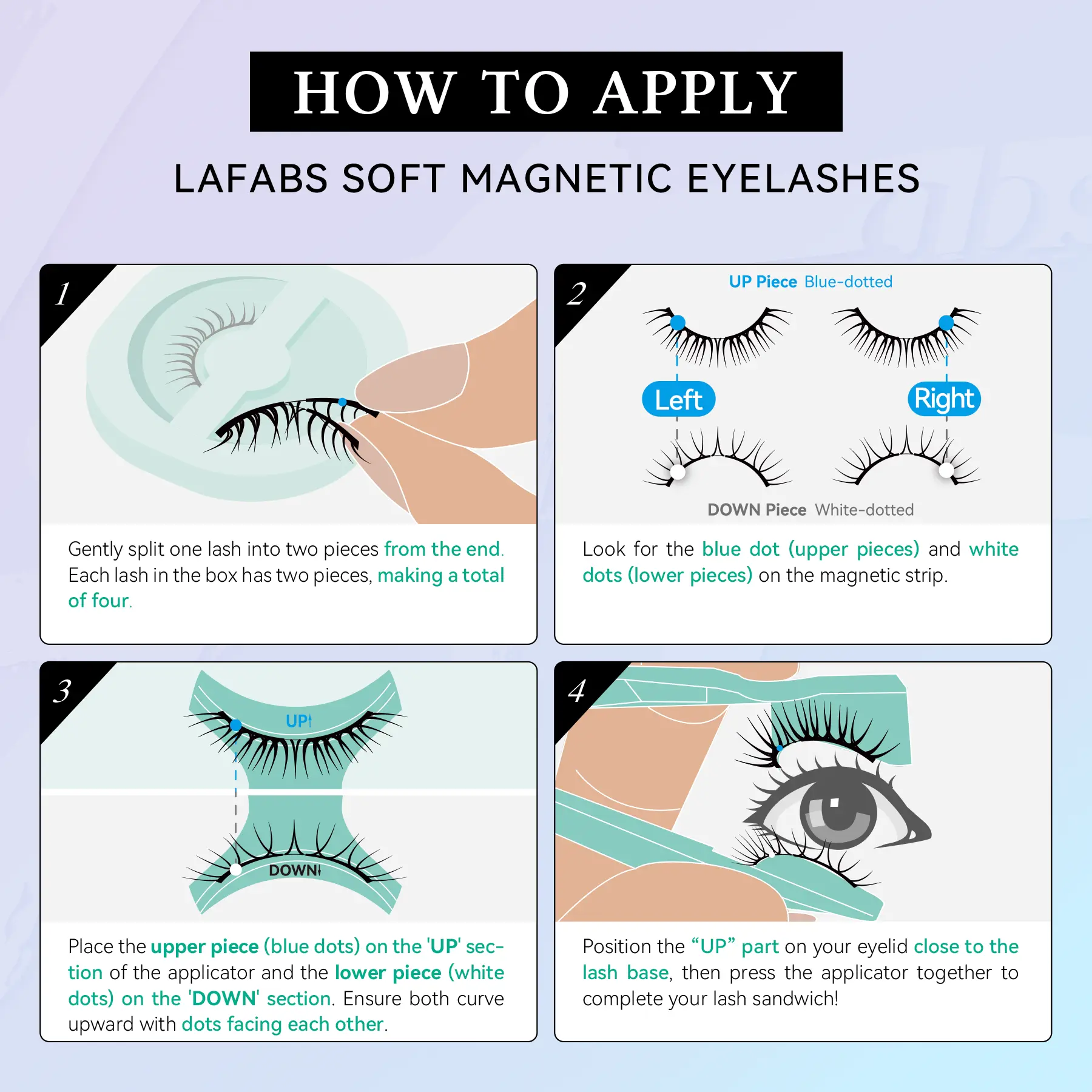 HOW TO APPLY

LAFABS SOFT MAGNETIC EYELASHES

1

Gently split one lash into two pieces from the end. Each lash in the box has two pieces, making a total of four.

2

UP Piece Blue-dotted

Left

Right

DOWN Piece White-dotted

Look for the blue dot (upper pieces) and white dots (lower pieces) on the magnetic strip.

3

UP

DOWN

Place the upper piece (blue dots) on the 'UP' section of the applicator and the lower piece (white dots) on the 'DOWN' section. Ensure both curve upward with dots facing each other.

4

Position the “UP” part on your eyelid close to the lash base, then press the applicator together to complete your lash sandwich!