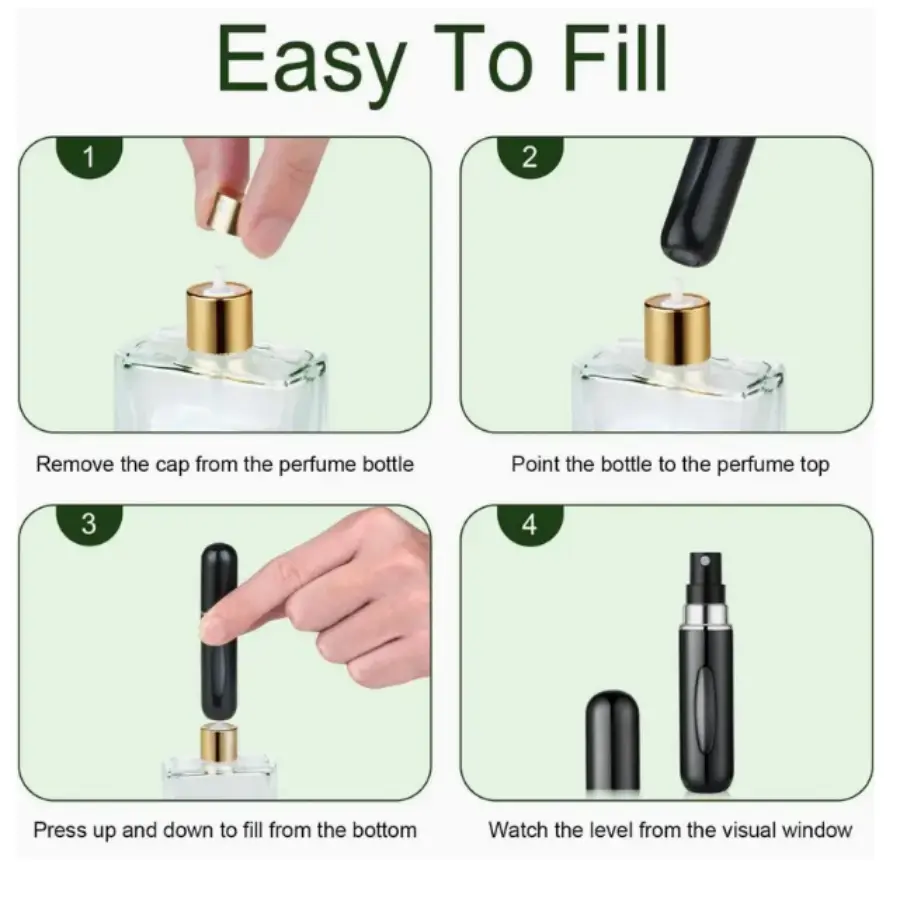 Easy To Fill

1

Remove the cap from the perfume bottle

2

Point the bottle to the perfume top

3

Press up and down to fill from the bottom

4

Watch the level from the visual window