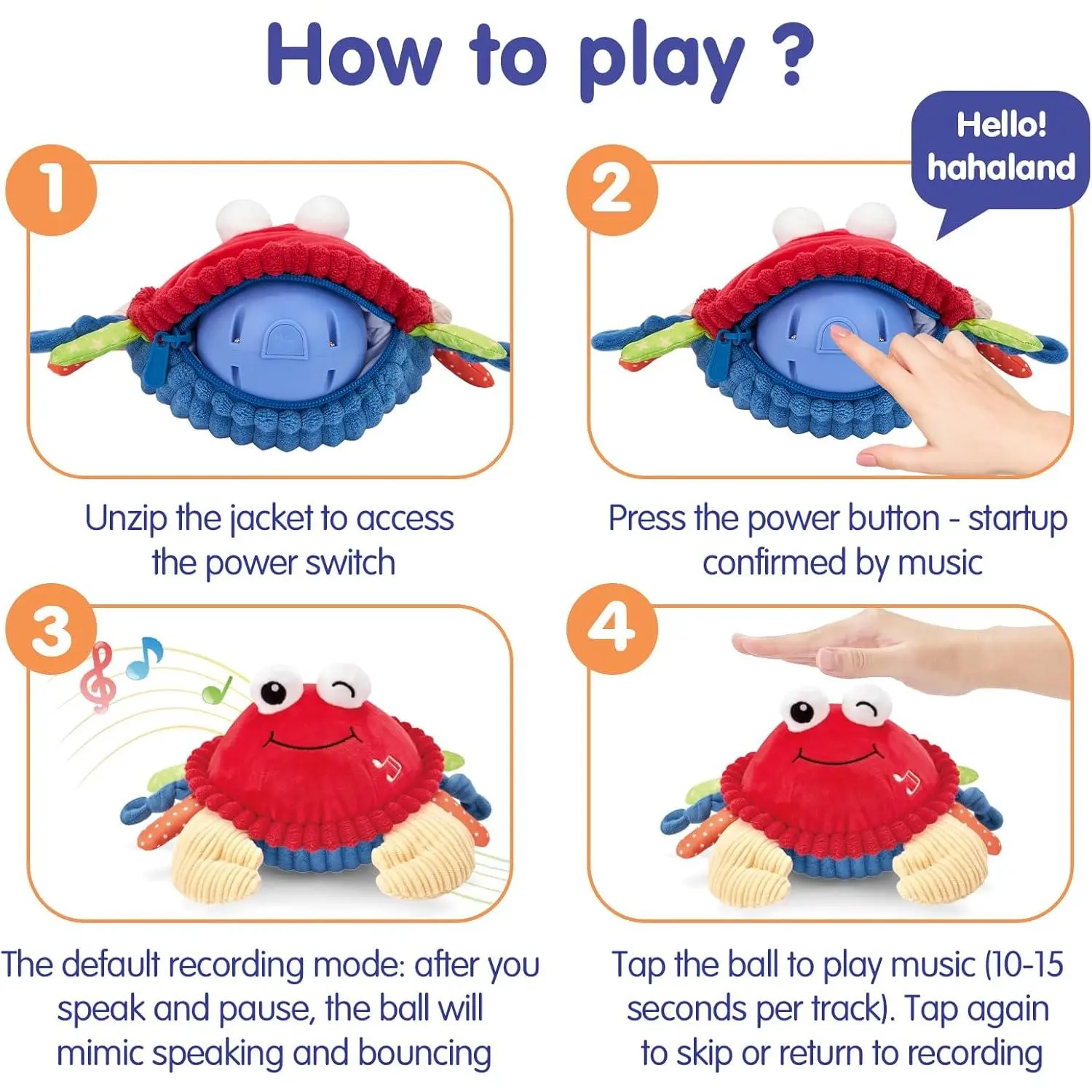 How to play ?

1

Unzip the jacket to access the power switch

2

Hello! hahaland

Press the power button - startup confirmed by music

3

The default recording mode: after you speak and pause, the ball will mimic speaking and bouncing

4

Tap the ball to play music (10-15 seconds per track). Tap again to skip or return to recording