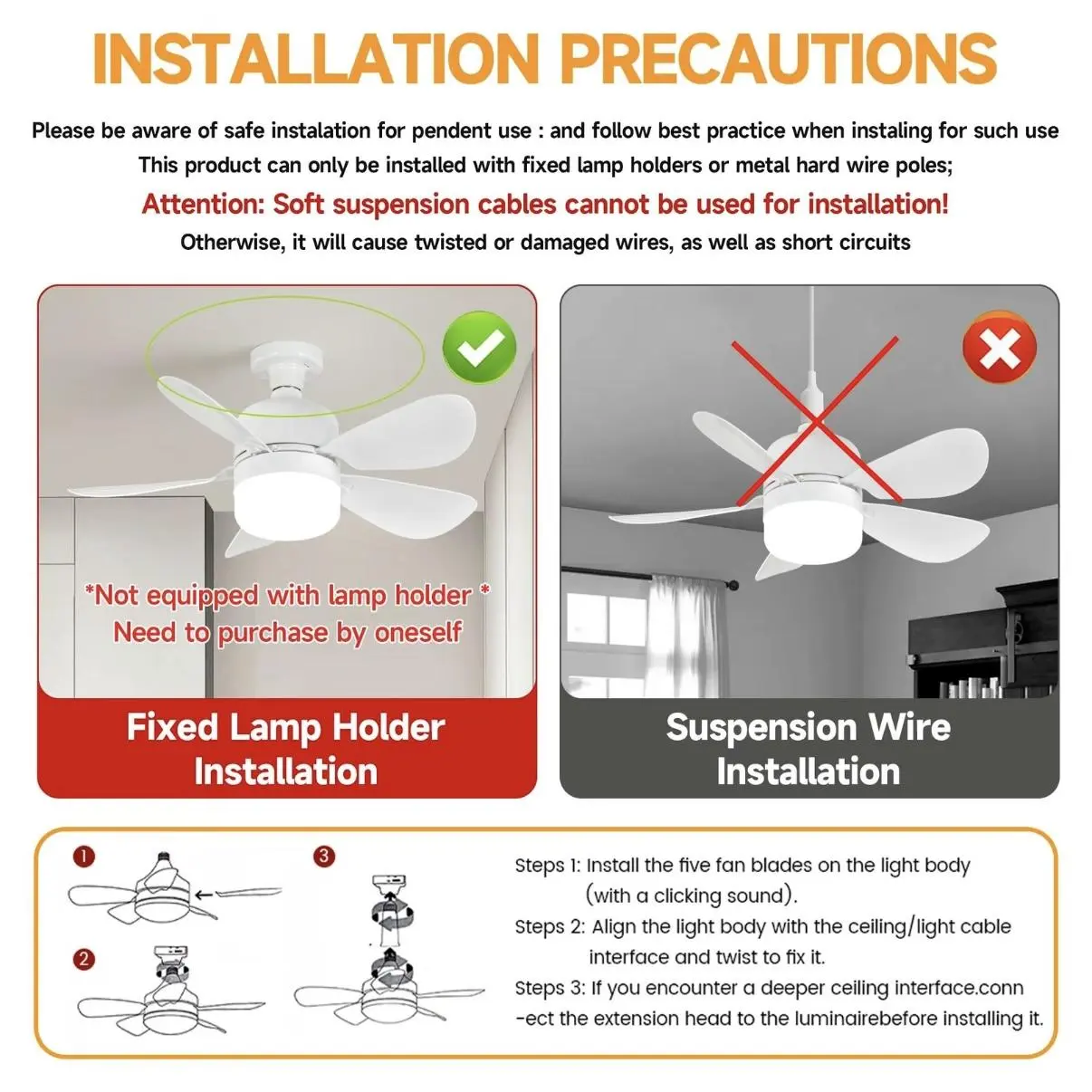 INSTALLATION PRECAUTIONS

Please be aware of safe instalation for pendent use : and follow best practice when instaling for such use
This product can only be installed with fixed lamp holders or metal hard wire poles;
Attention: Soft suspension cables cannot be used for installation!
Otherwise, it will cause twisted or damaged wires, as well as short circuits

*Not equipped with lamp holder *
Need to purchase by oneself

Fixed Lamp Holder Installation

Suspension Wire Installation

1

2

3

Steps 1: Install the five fan blades on the light body (with a clicking sound).
Steps 2: Align the light body with the ceiling/light cable interface and twist to fix it.
Steps 3: If you encounter a deeper ceiling interface.conn -ect the extension head to the luminairebefore installing it.