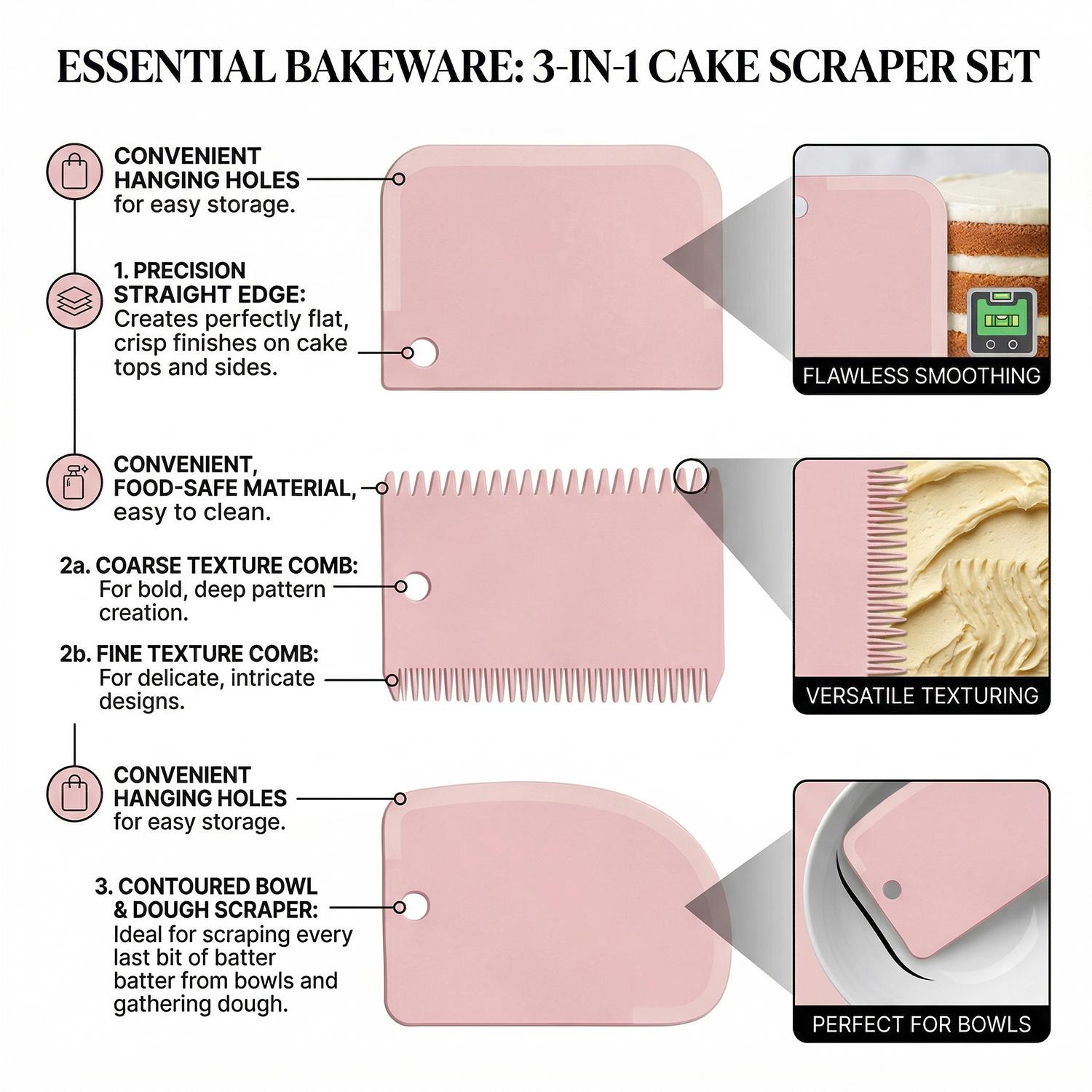 ESSENTIAL BAKEWARE: 3-IN-1 CAKE SCRAPER SET

CONVENIENT HANGING HOLES for easy storage.

1. PRECISION STRAIGHT EDGE: Creates perfectly flat, crisp finishes on cake tops and sides.

FLAWLESS SMOOTHING

CONVENIENT, FOOD-SAFE MATERIAL, easy to clean.

2a. COARSE TEXTURE COMB: For bold, deep pattern creation.

2b. FINE TEXTURE COMB: For delicate, intricate designs.

VERSATILE TEXTURING

CONVENIENT HANGING HOLES for easy storage.

3. CONTOURED BOWL & DOUGH SCRAPER: Ideal for scraping every last bit of batter batter from bowls and gathering dough.

PERFECT FOR BOWLS