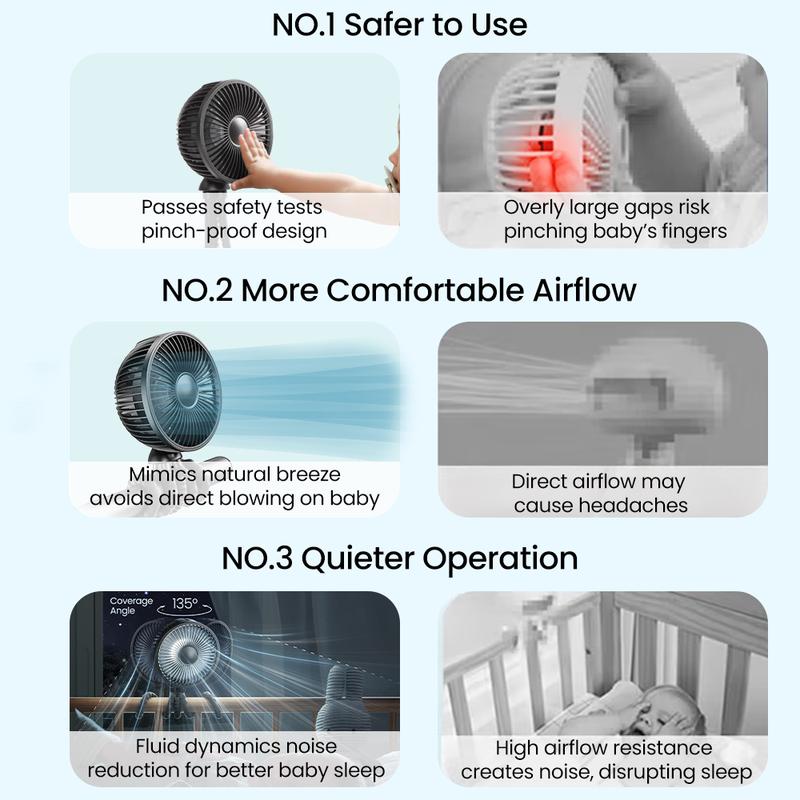 NO.1 Safer to Use

Passes safety tests pinch-proof design

Overly large gaps risk pinching baby's fingers

NO.2 More Comfortable Airflow

Mimics natural breeze avoids direct blowing on baby

Direct airflow may cause headaches

NO.3 Quieter Operation

Coverage Angle 135°

Fluid dynamics noise reduction for better baby sleep

High airflow resistance creates noise, disrupting sleep