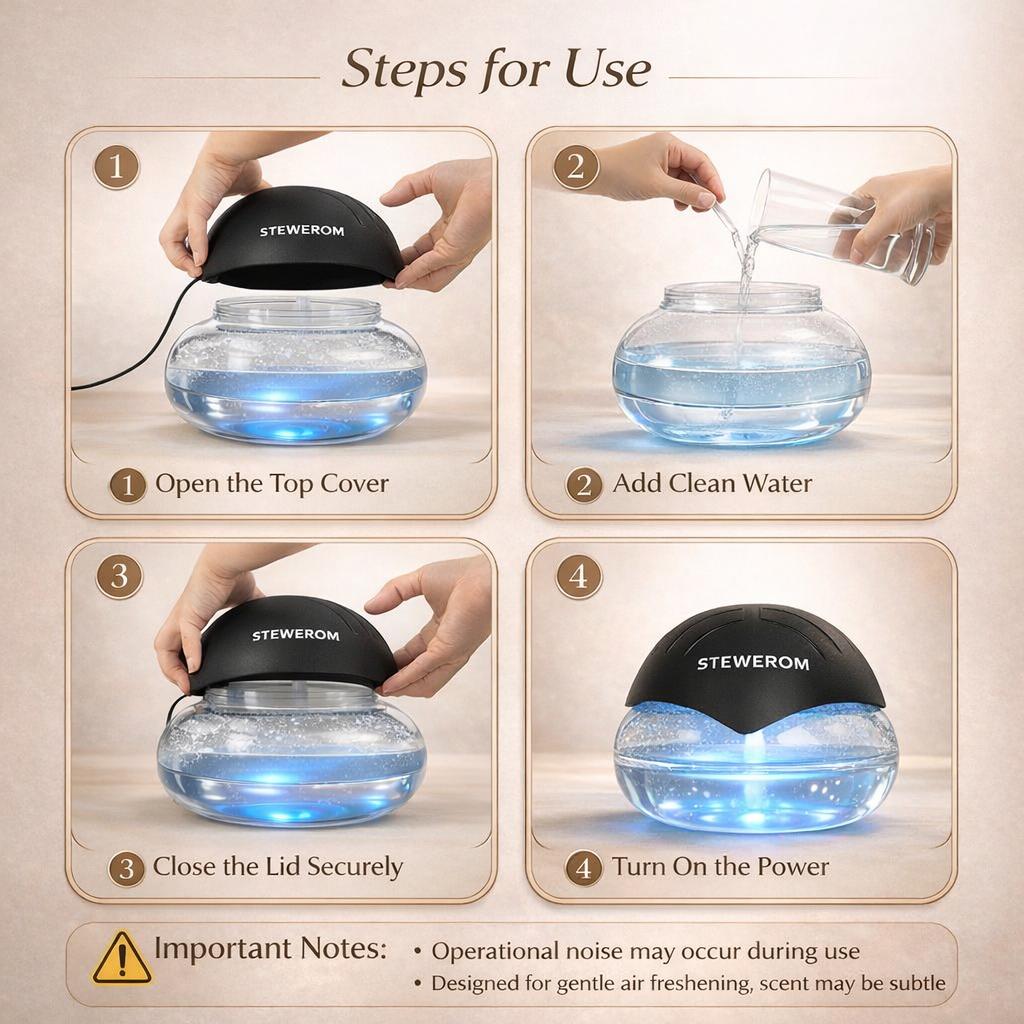 Steps for Use

1

STEWEROM

1 Open the Top Cover

2

2 Add Clean Water

3

STEWEROM

3 Close the Lid Securely

4

STEWEROM

4 Turn On the Power

Important Notes:
• Operational noise may occur during use
• Designed for gentle air freshening, scent may be subtle