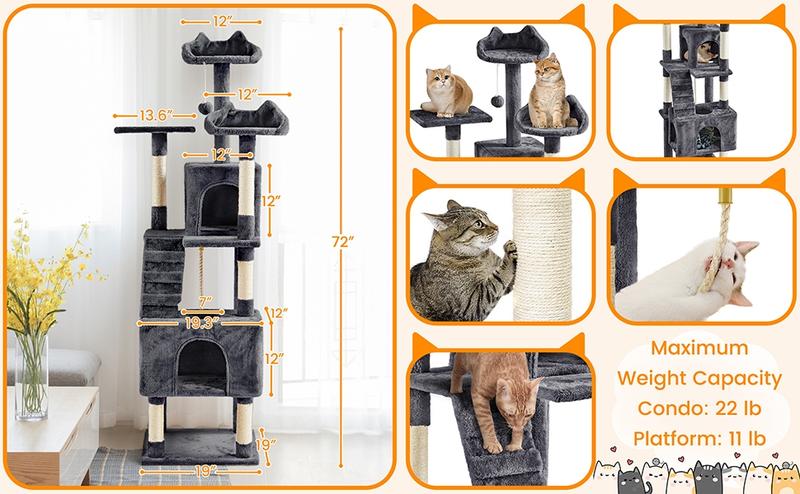 12"
12"
13.6"
12"
12"
72"
7"
19.3"
12"
12"
19"
19"

Maximum Weight Capacity
Condo: 22 lb
Platform: 11 lb