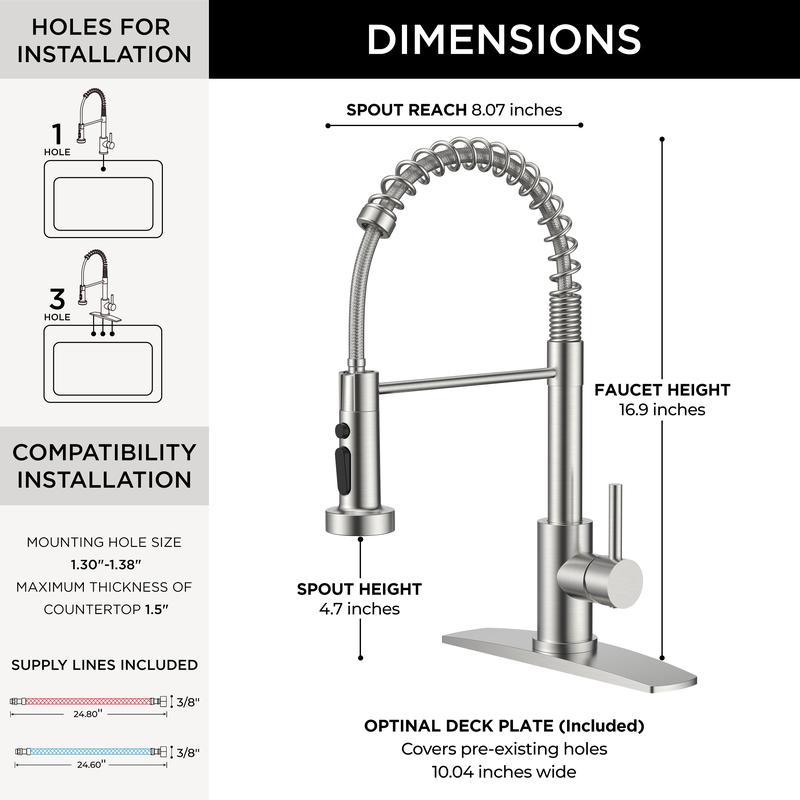 HOLES FOR INSTALLATION

1
HOLE

3
HOLE

COMPATIBILITY INSTALLATION

MOUNTING HOLE SIZE
1.30"-1.38"
MAXIMUM THICKNESS OF COUNTERTOP 1.5"

SUPPLY LINES INCLUDED

3/8"
24.80"

3/8"
24.60"

DIMENSIONS

SPOUT REACH 8.07 inches

FAUCET HEIGHT
16.9 inches

SPOUT HEIGHT
4.7 inches

OPTINAL DECK PLATE (Included)
Covers pre-existing holes
10.04 inches wide