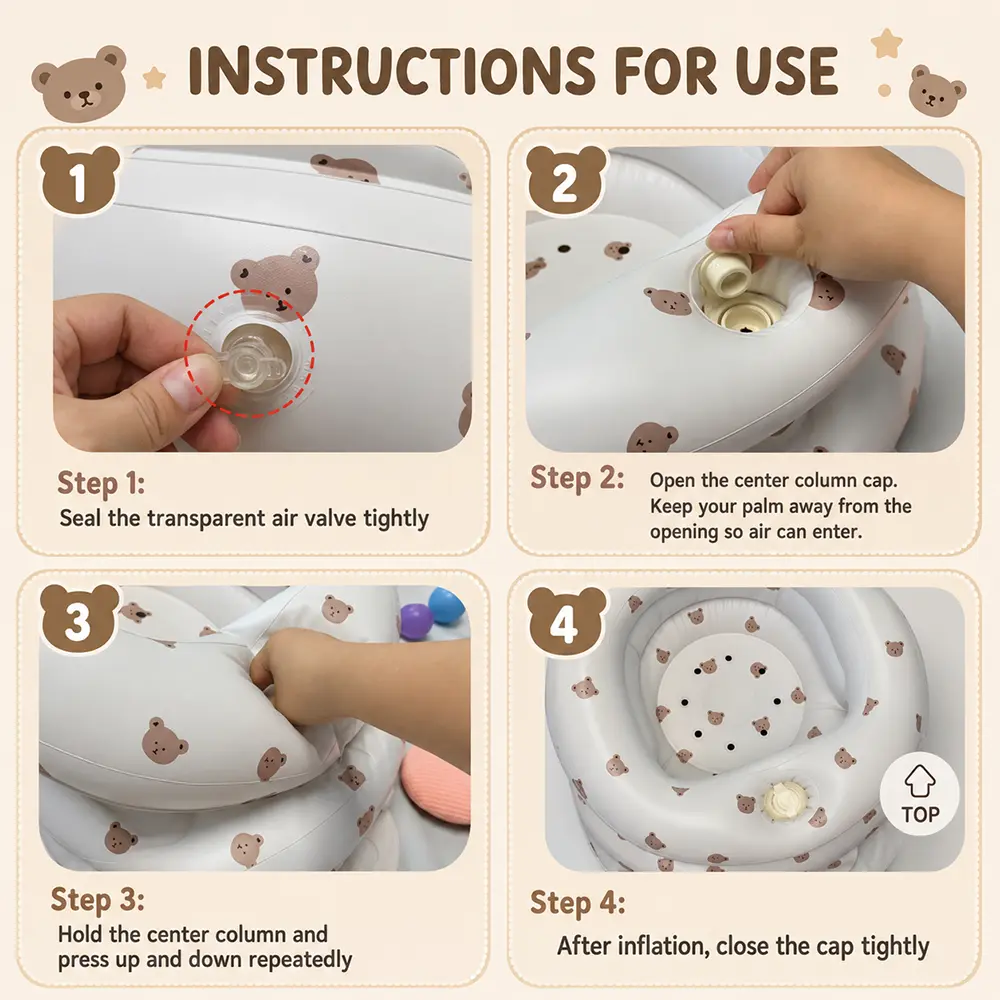 INSTRUCTIONS FOR USE

1

Step 1:
Seal the transparent air valve tightly

2

Step 2: Open the center column cap. Keep your palm away from the opening so air can enter.

3

Step 3:
Hold the center column and press up and down repeatedly

4

TOP

Step 4:
After inflation, close the cap tightly