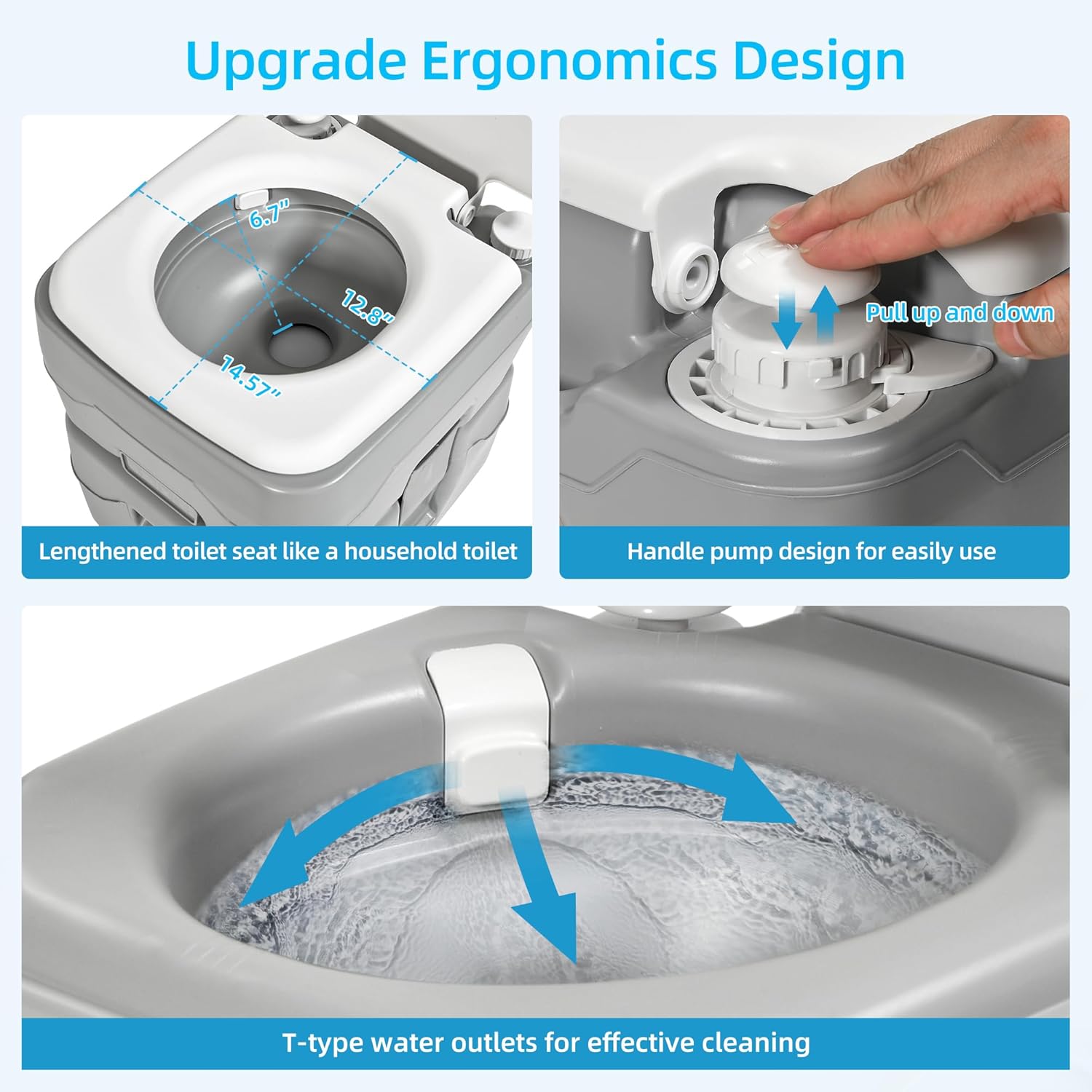 Upgrade Ergonomics Design

6.7"

12.8"

14.57"

Lengthened toilet seat like a household toilet

Pull up and down

Handle pump design for easily use

T-type water outlets for effective cleaning