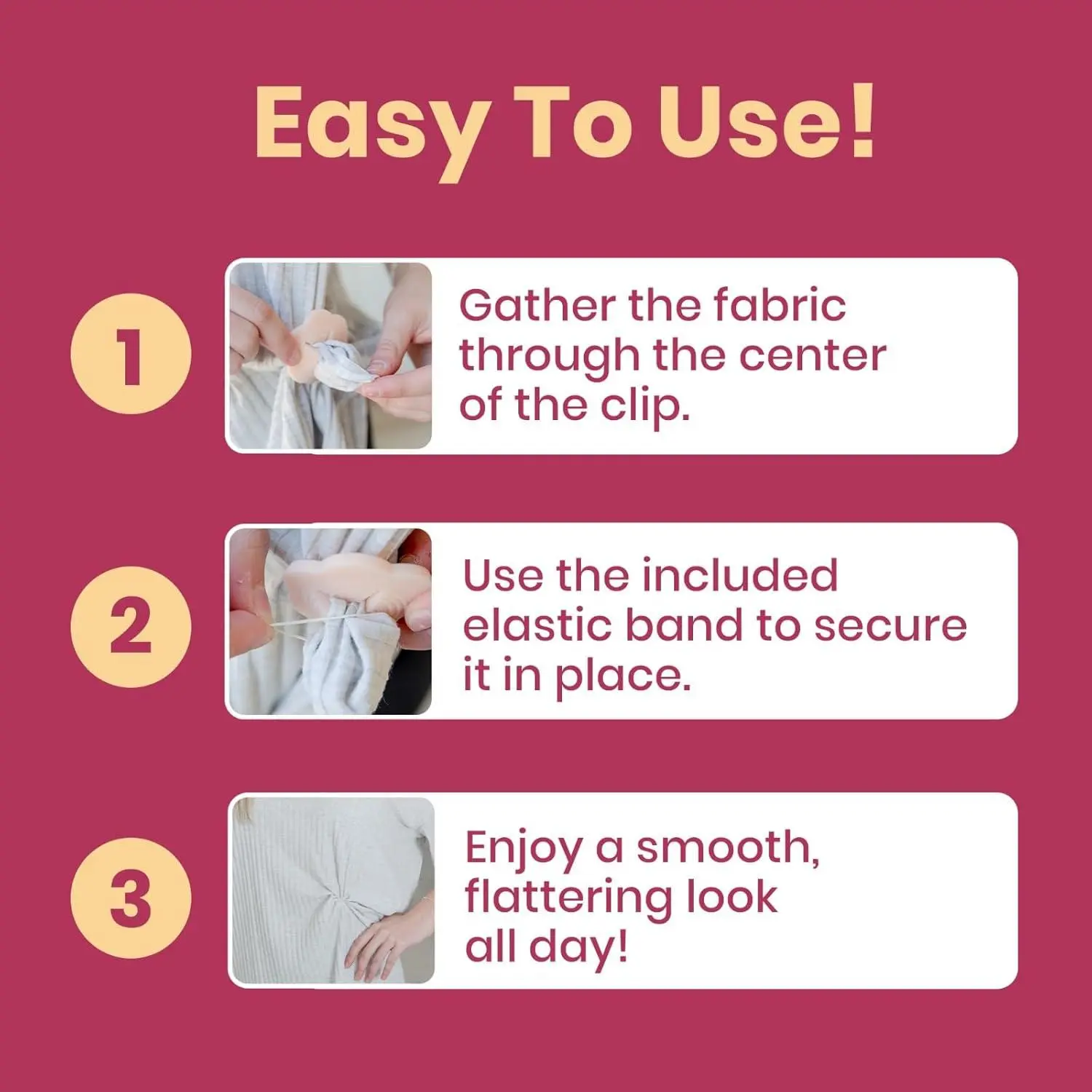 Easy To Use!

1

Gather the fabric through the center of the clip.

2

Use the included elastic band to secure it in place.

3

Enjoy a smooth, flattering look all day!