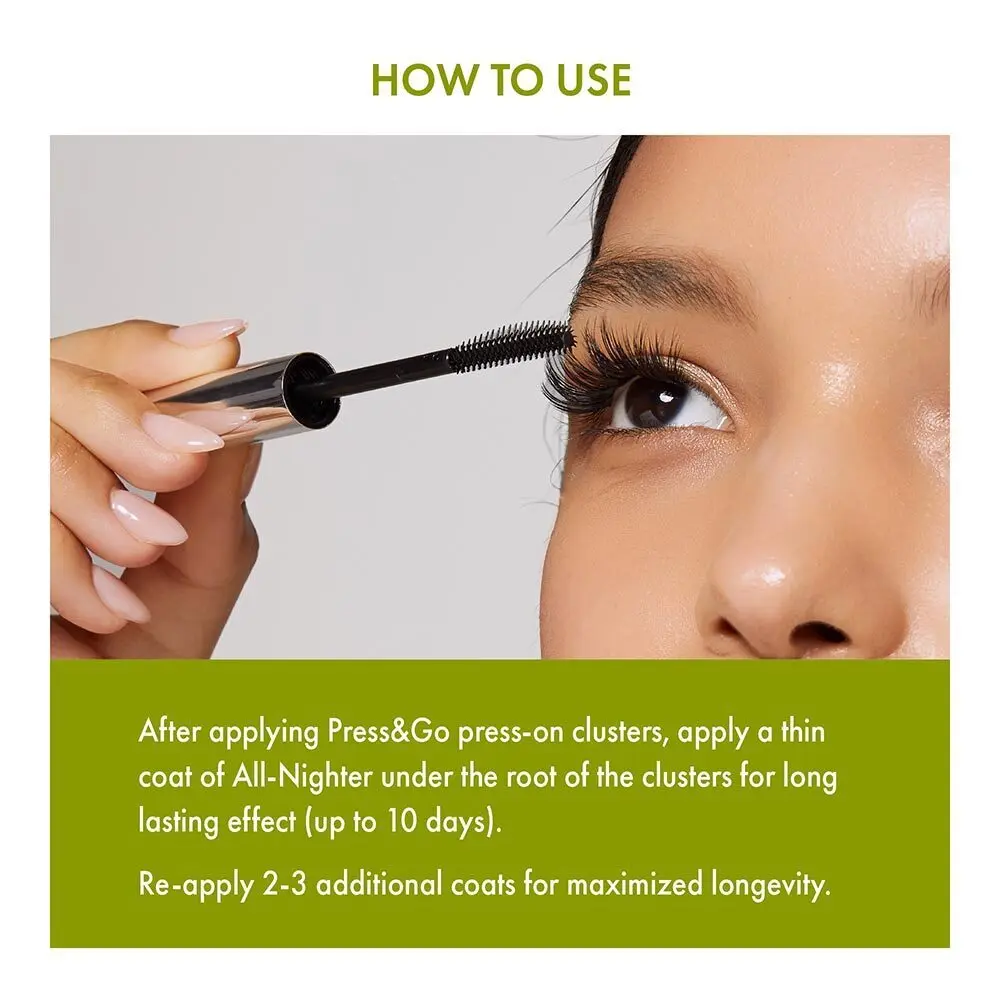 HOW TO USE

After applying Press&Go press-on clusters, apply a thin coat of All-Nighter under the root of the clusters for long lasting effect (up to 10 days).

Re-apply 2-3 additional coats for maximized longevity.