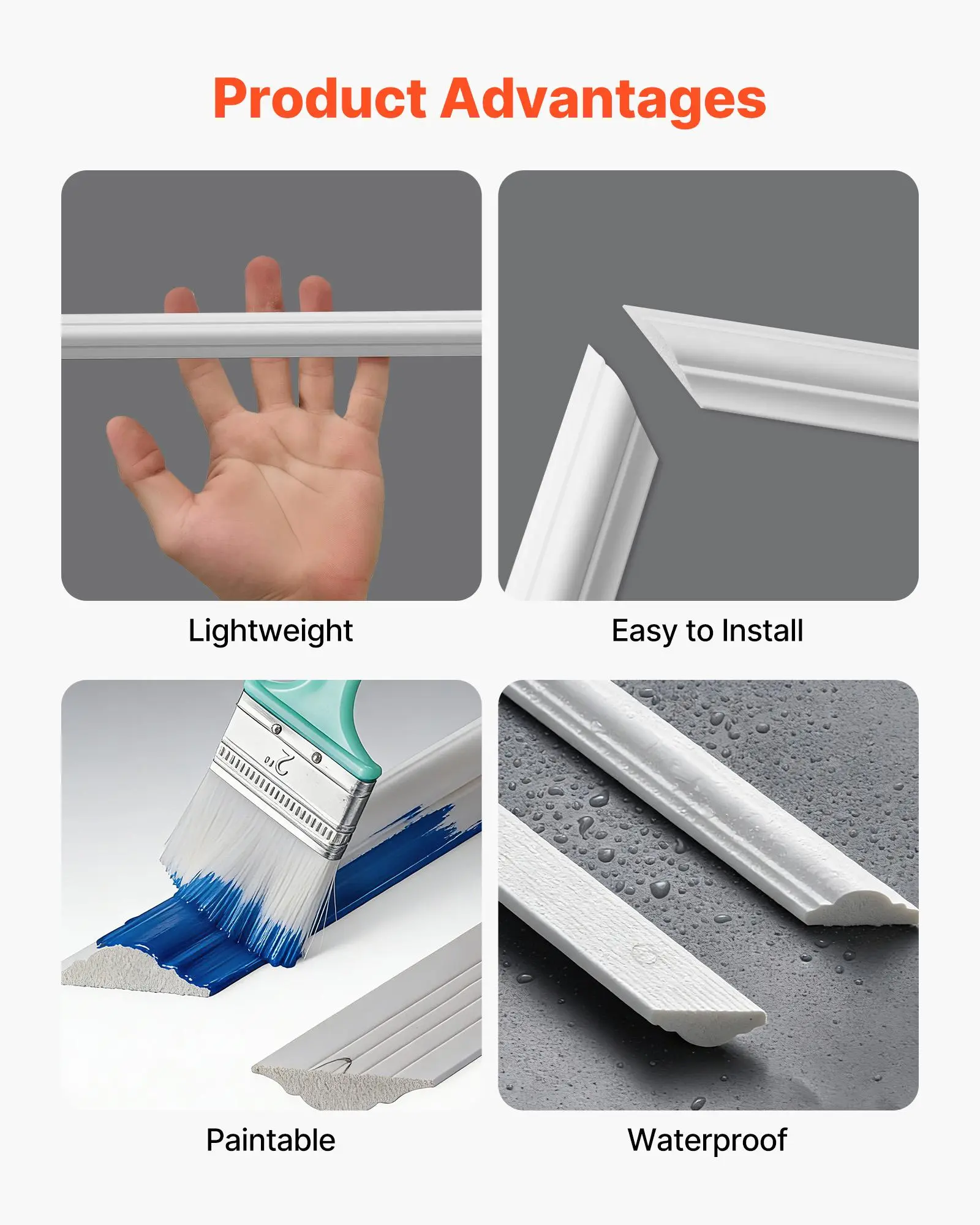 Product Advantages

Lightweight

Easy to Install

2

Paintable

Waterproof