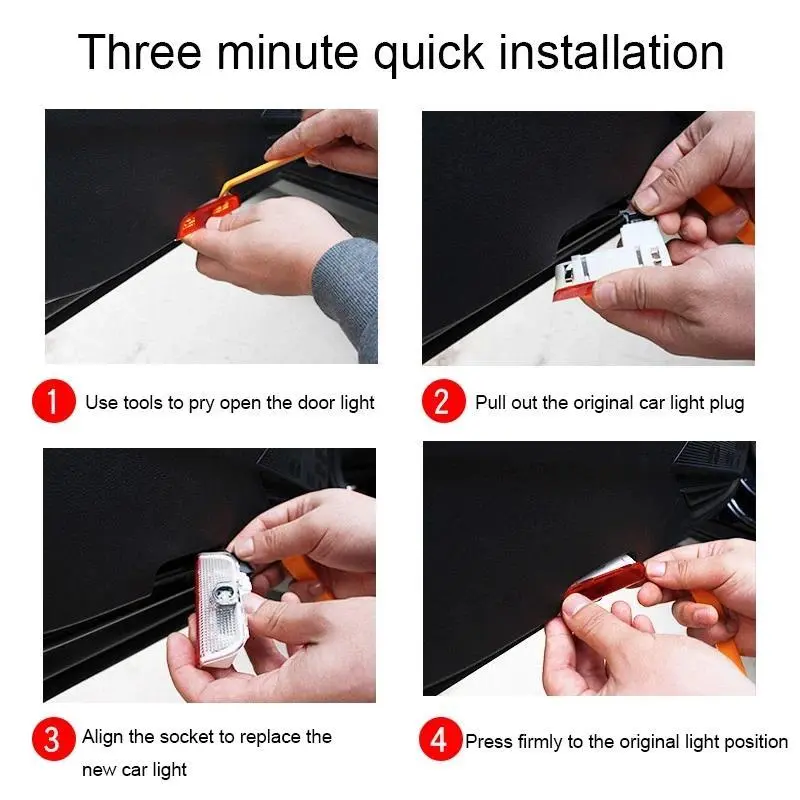 Three minute quick installation

1 Use tools to pry open the door light

2 Pull out the original car light plug

3 Align the socket to replace the new car light

4 Press firmly to the original light position