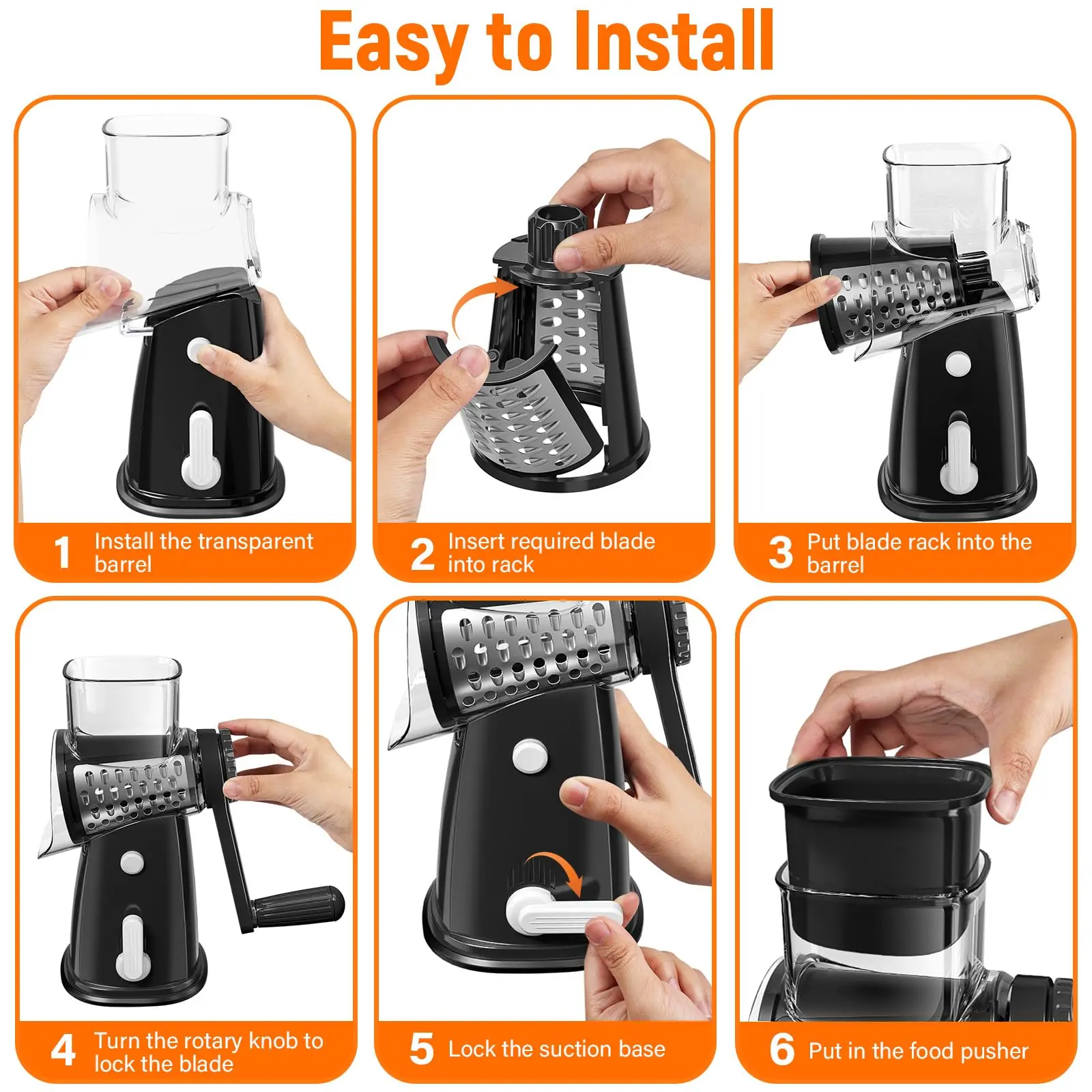 Easy to Install

1 Install the transparent barrel

2 Insert required blade into rack

3 Put blade rack into the barrel

4 Turn the rotary knob to lock the blade

5 Lock the suction base

6 Put in the food pusher