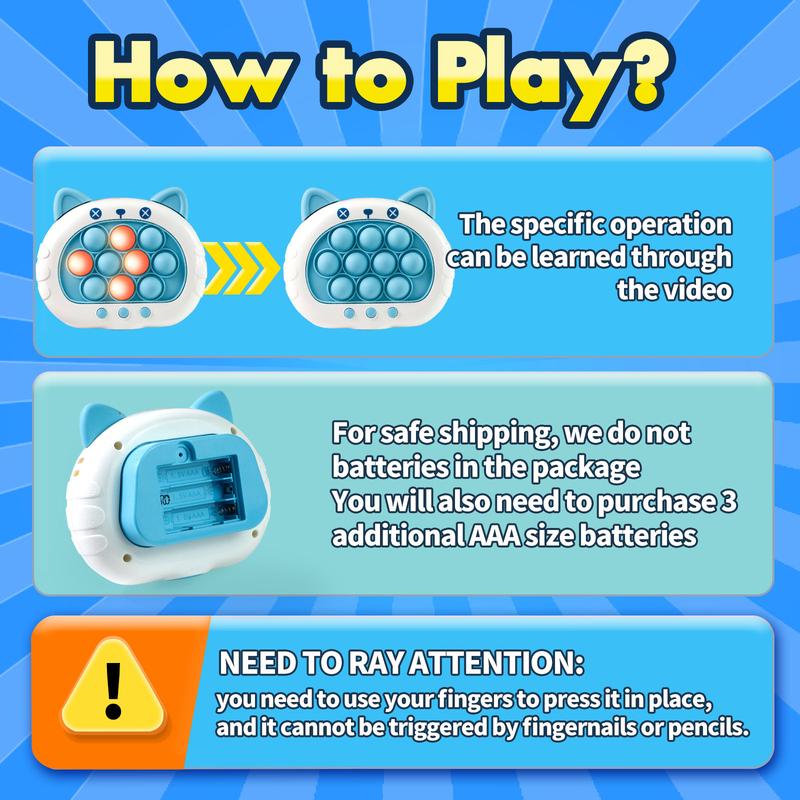 How to Play?

The specific operation can be learned through the video

For safe shipping, we do not batteries in the package
You will also need to purchase 3 additional AAA size batteries

!

NEED TO RAY ATTENTION:
you need to use your fingers to press it in place, and it cannot be triggered by fingernails or pencils.