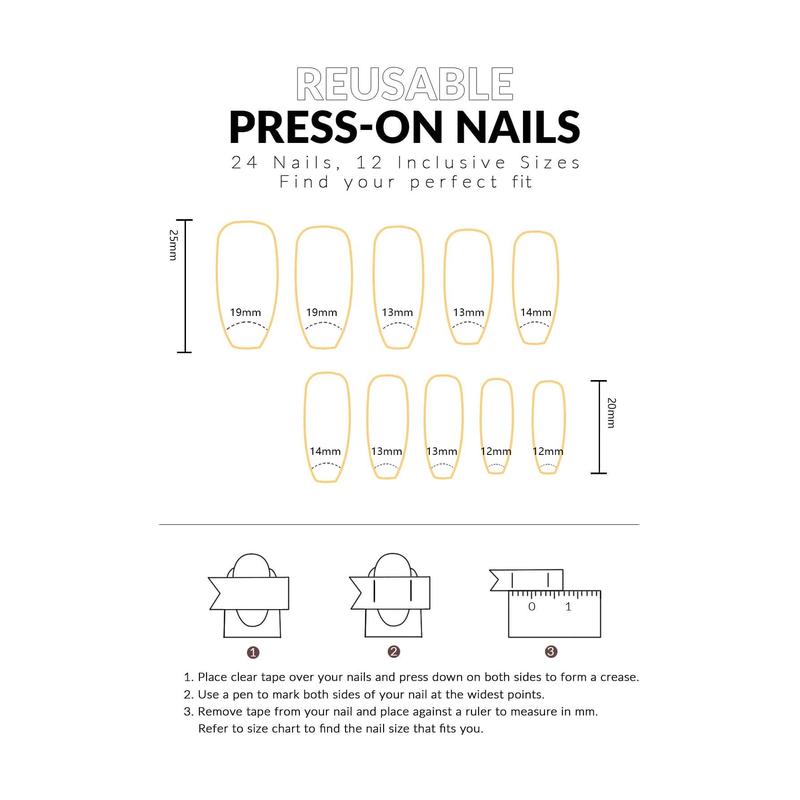 REUSABLE
PRESS-ON NAILS
24 Nails, 12 Inclusive Sizes
Find your perfect fit

25mm

19mm 19mm 13mm 13mm 14mm

14mm 13mm 13mm 12mm 12mm

20mm

0 1

1 2 3

1. Place clear tape over your nails and press down on both sides to form a crease.
2. Use a pen to mark both sides of your nail at the widest points.
3. Remove tape from your nail and place against a ruler to measure in mm. Refer to size chart to find the nail size that fits you.