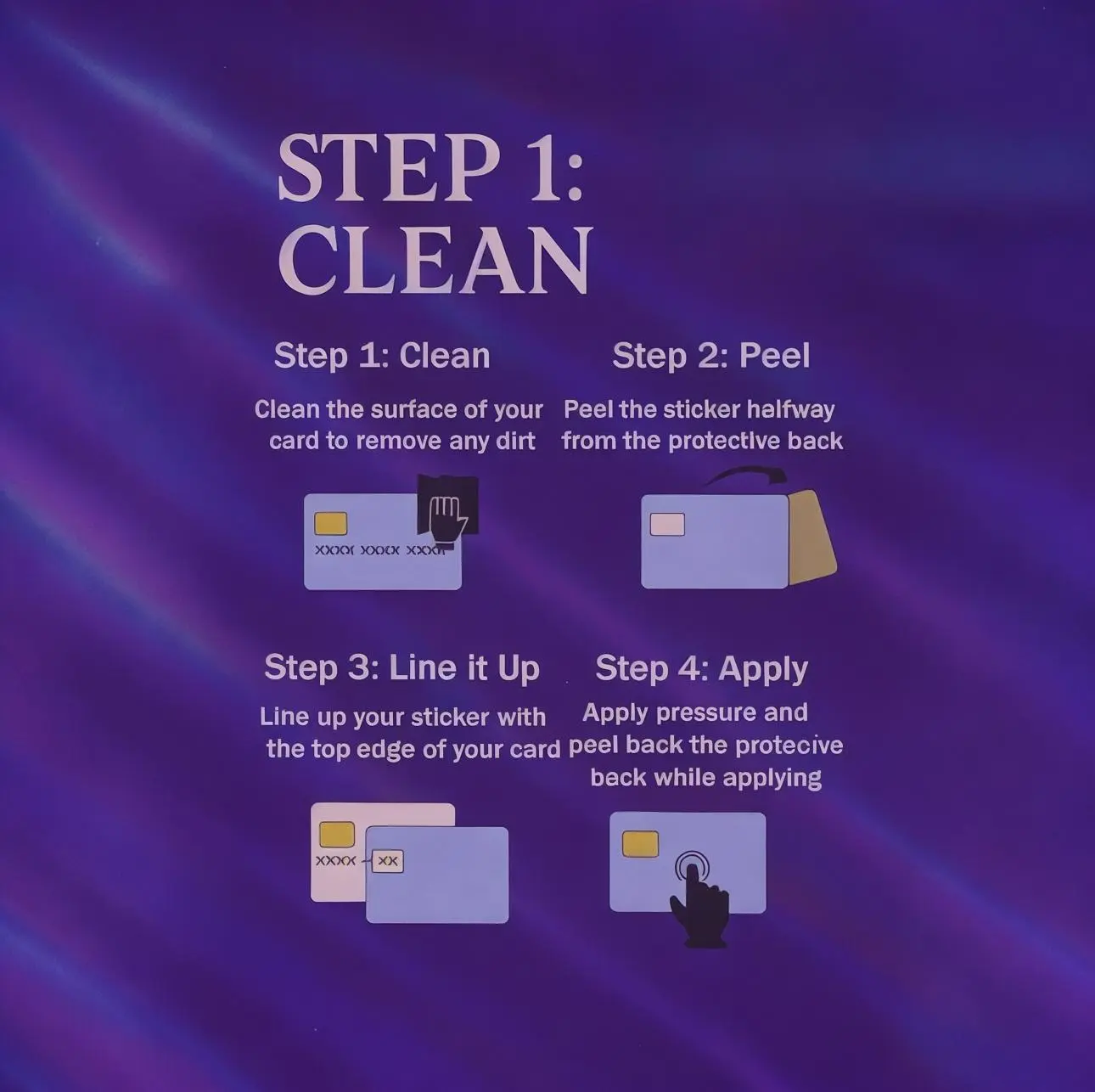 STEP 1:
CLEAN

Step 1: Clean

Clean the surface of your card to remove any dirt

XXXX XXXX XXXX

Step 2: Peel

Peel the sticker halfway from the protective back

Step 3: Line it Up

Line up your sticker with the top edge of your card

XXXX XX

Step 4: Apply

Apply pressure and peel back the protecive back while applying