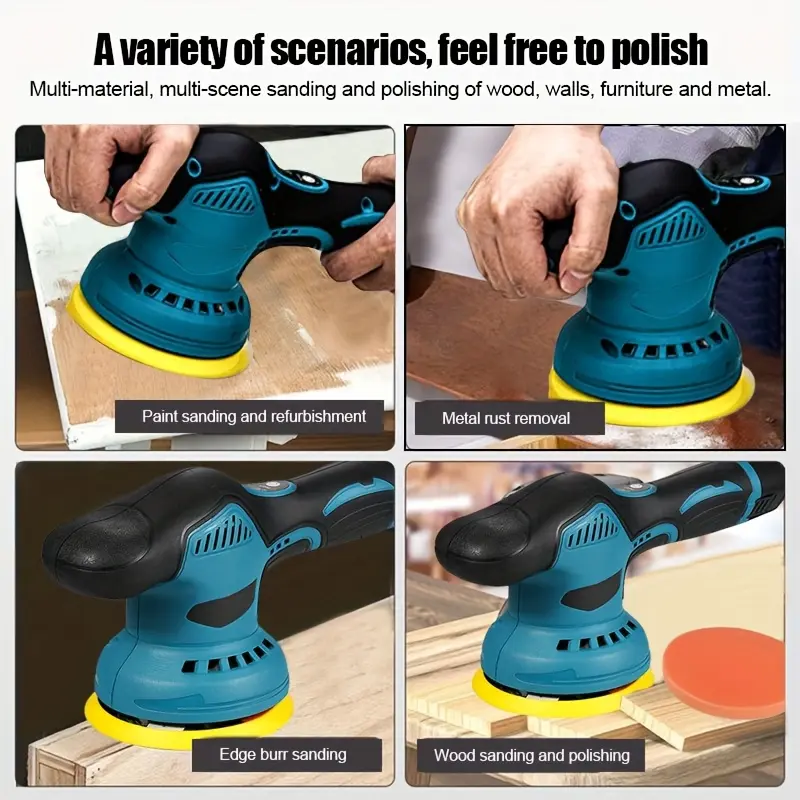 A variety of scenarios, feel free to polish

Multi-material, multi-scene sanding and polishing of wood, walls, furniture and metal.

Paint sanding and refurbishment

Metal rust removal

Edge burr sanding

Wood sanding and polishing