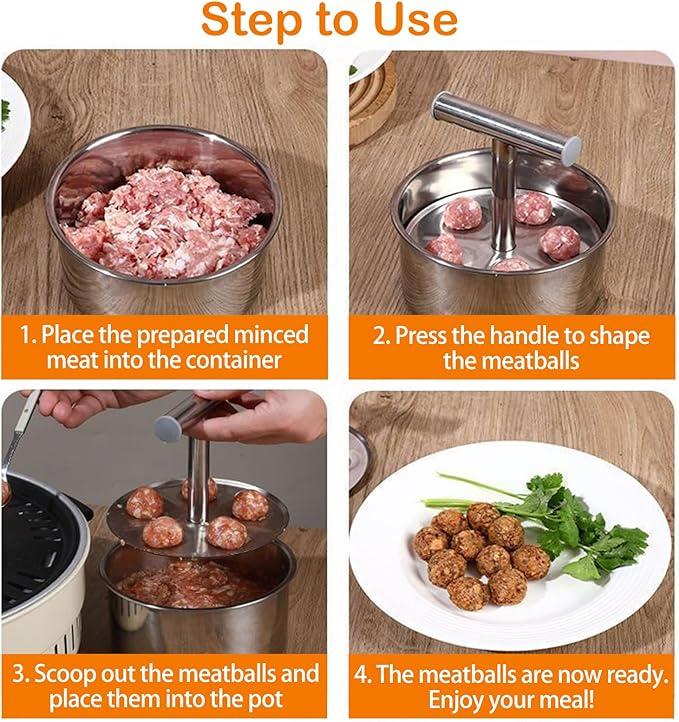 Step to Use

1. Place the prepared minced meat into the container

2. Press the handle to shape the meatballs

3. Scoop out the meatballs and place them into the pot

4. The meatballs are now ready. Enjoy your meal!