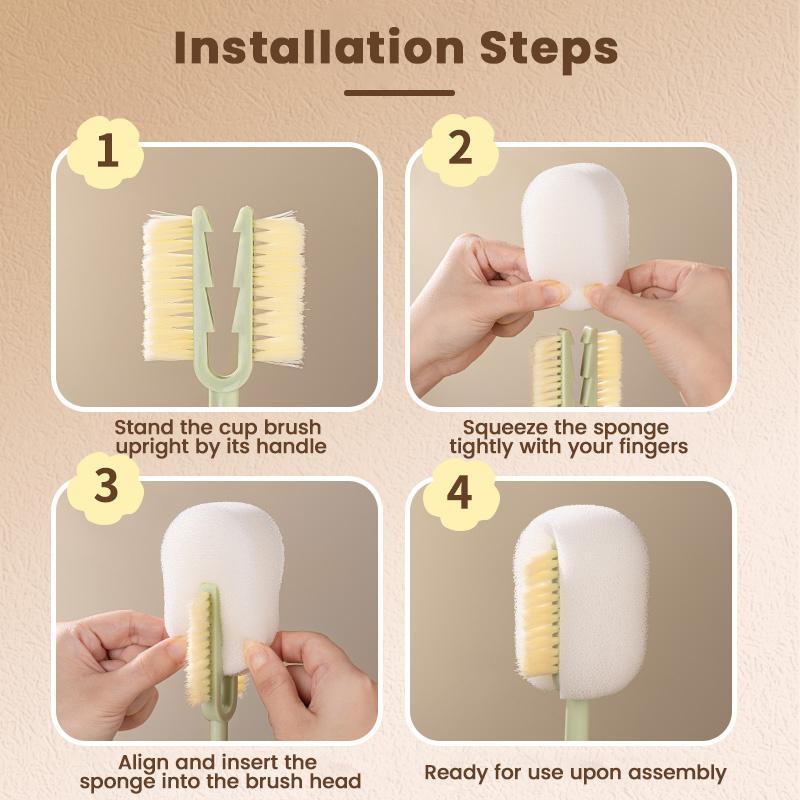 Installation Steps

1

Stand the cup brush upright by its handle

2

Squeeze the sponge tightly with your fingers

3

Align and insert the sponge into the brush head

4

Ready for use upon assembly