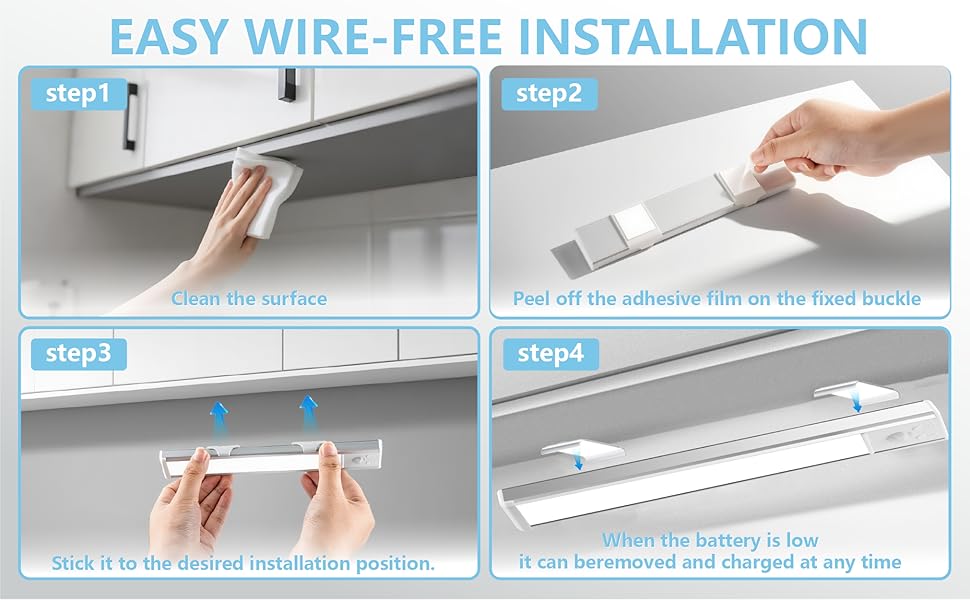 EASY WIRE-FREE INSTALLATION

step1

Clean the surface

step2

Peel off the adhesive film on the fixed buckle

step3

Stick it to the desired installation position.

step4

When the battery is low it can beremoved and charged at any time