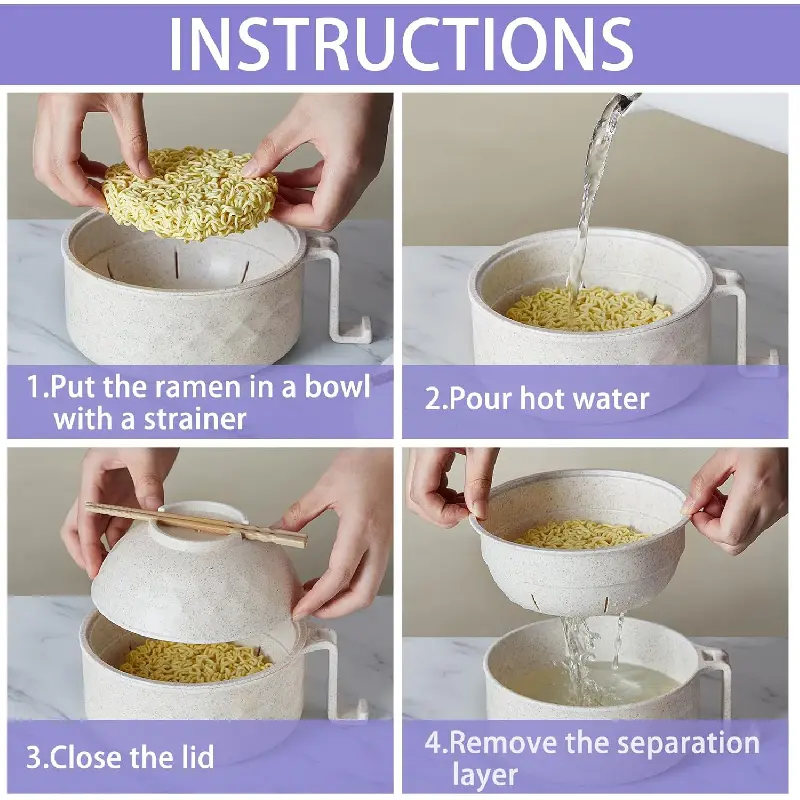 INSTRUCTIONS

1.Put the ramen in a bowl with a strainer

2.Pour hot water

3.Close the lid

4.Remove the separation layer