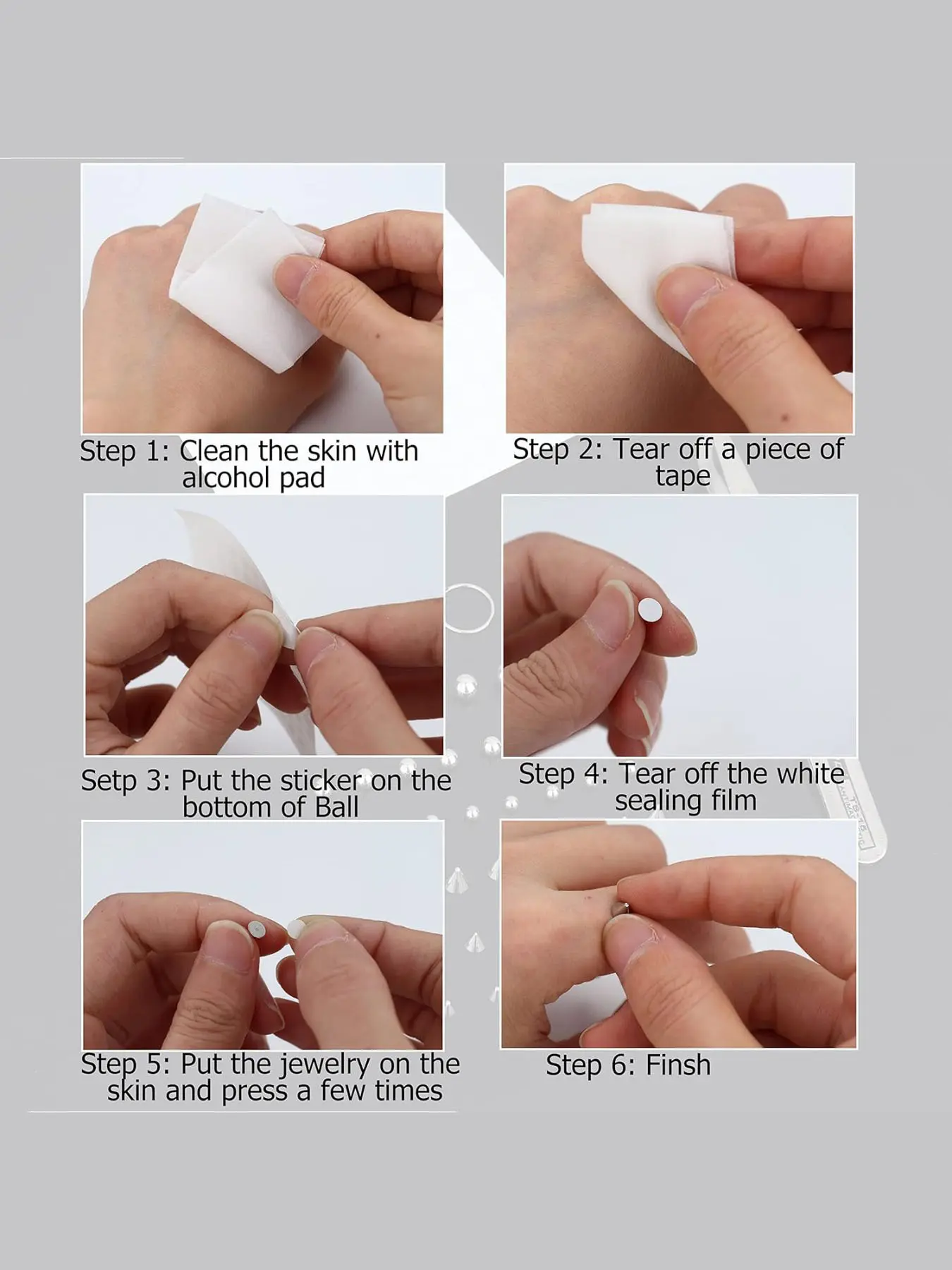 Step 1: Clean the skin with alcohol pad

Step 2: Tear off a piece of tape

Setp 3: Put the sticker on the bottom of Ball

Step 4: Tear off the white sealing film

Step 5: Put the jewelry on the skin and press a few times

Step 6: Finsh