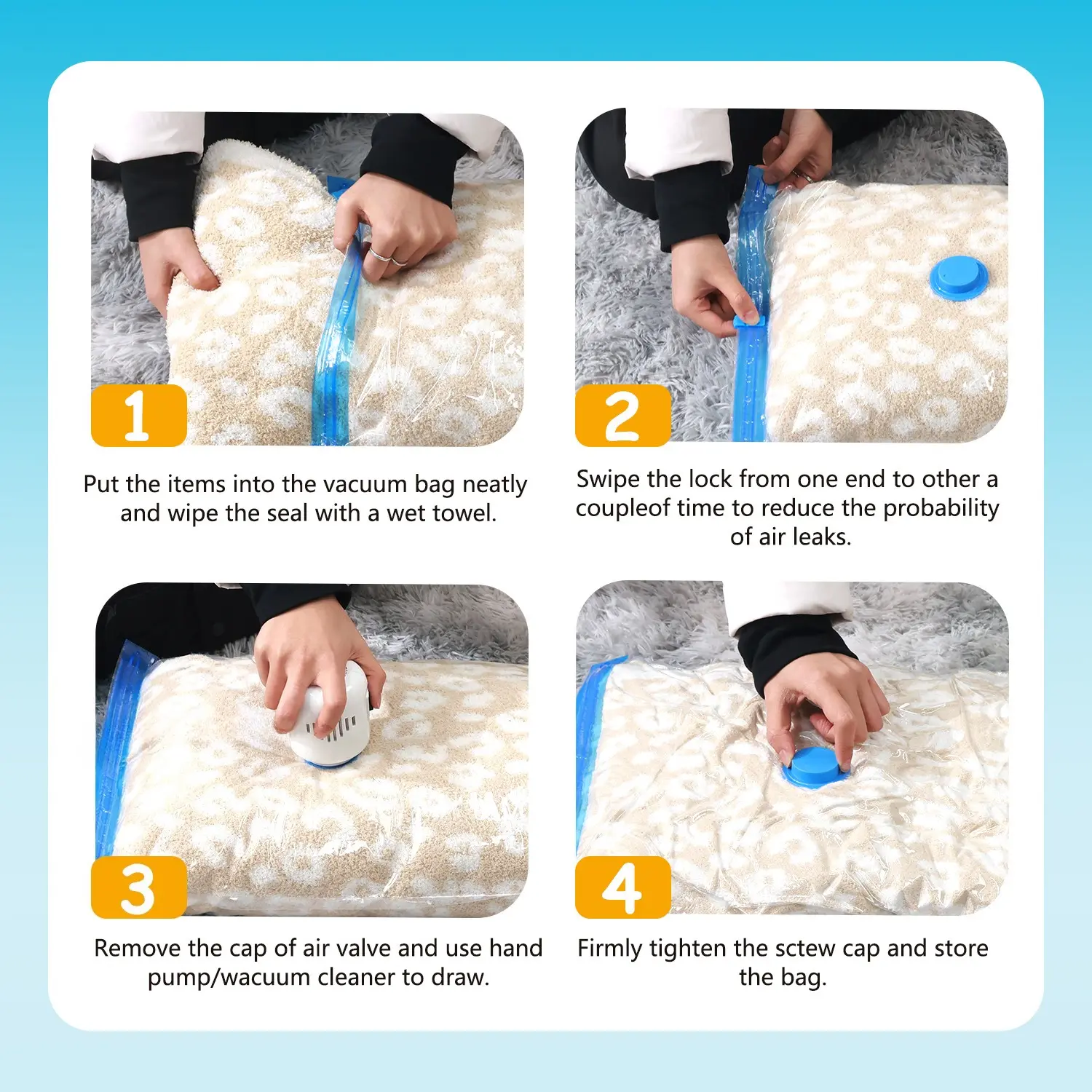 1

Put the items into the vacuum bag neatly and wipe the seal with a wet towel.

2

Swipe the lock from one end to other a coupleof time to reduce the probability of air leaks.

3

Remove the cap of air valve and use hand pump/wacuum cleaner to draw.

4

Firmly tighten the sctew cap and store the bag.