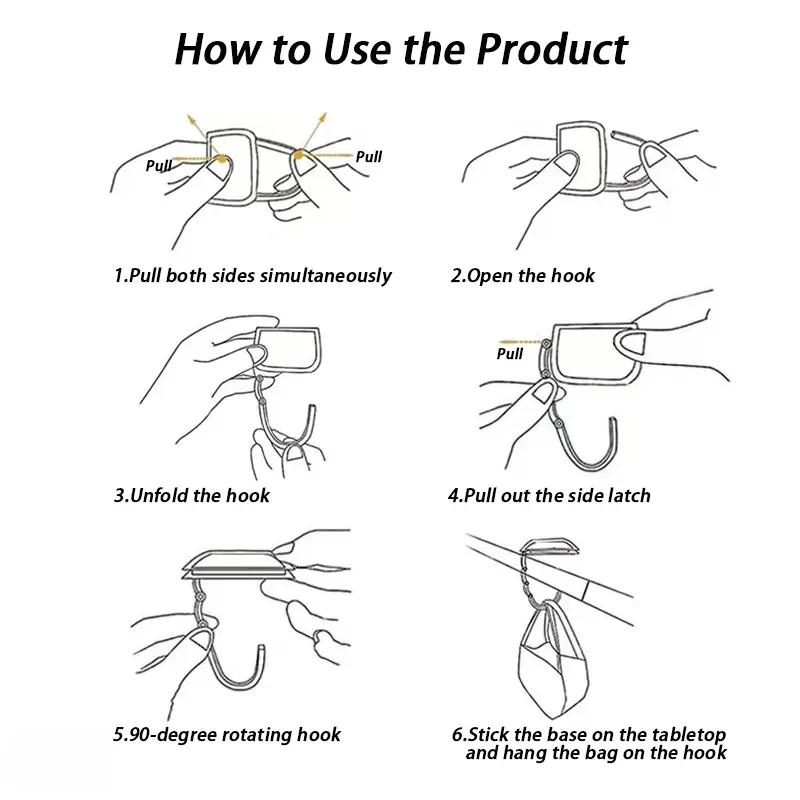 How to Use the Product

Pull

Pull

1.Pull both sides simultaneously

2.Open the hook

3.Unfold the hook

Pull

4.Pull out the side latch

5.90-degree rotating hook

6.Stick the base on the tabletop and hang the bag on the hook