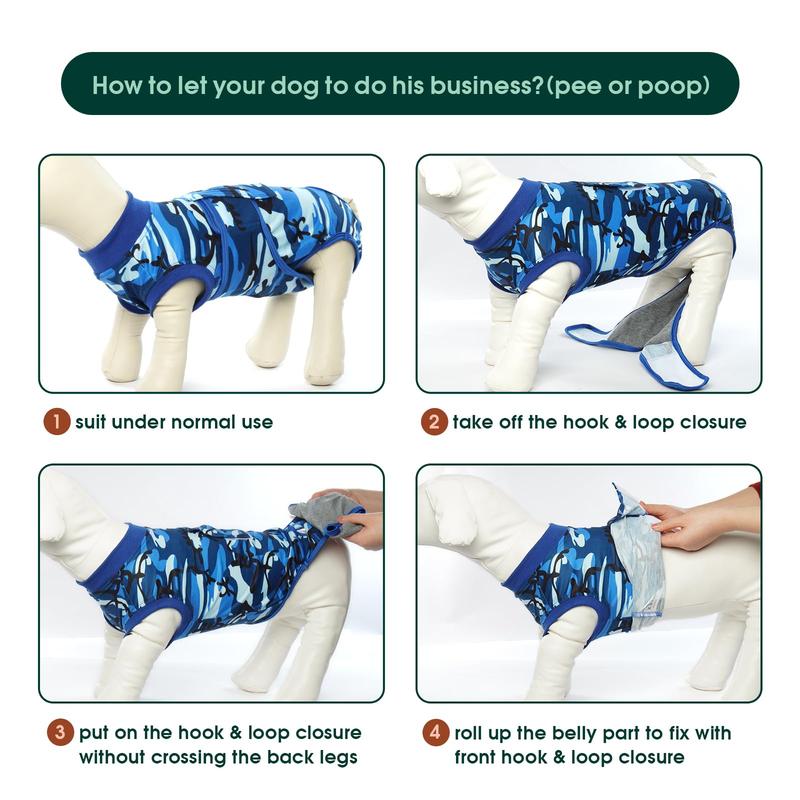 How to let your dog to do his business?(pee or poop)

1 suit under normal use

2 take off the hook & loop closure

3 put on the hook & loop closure without crossing the back legs

4 roll up the belly part to fix with front hook & loop closure