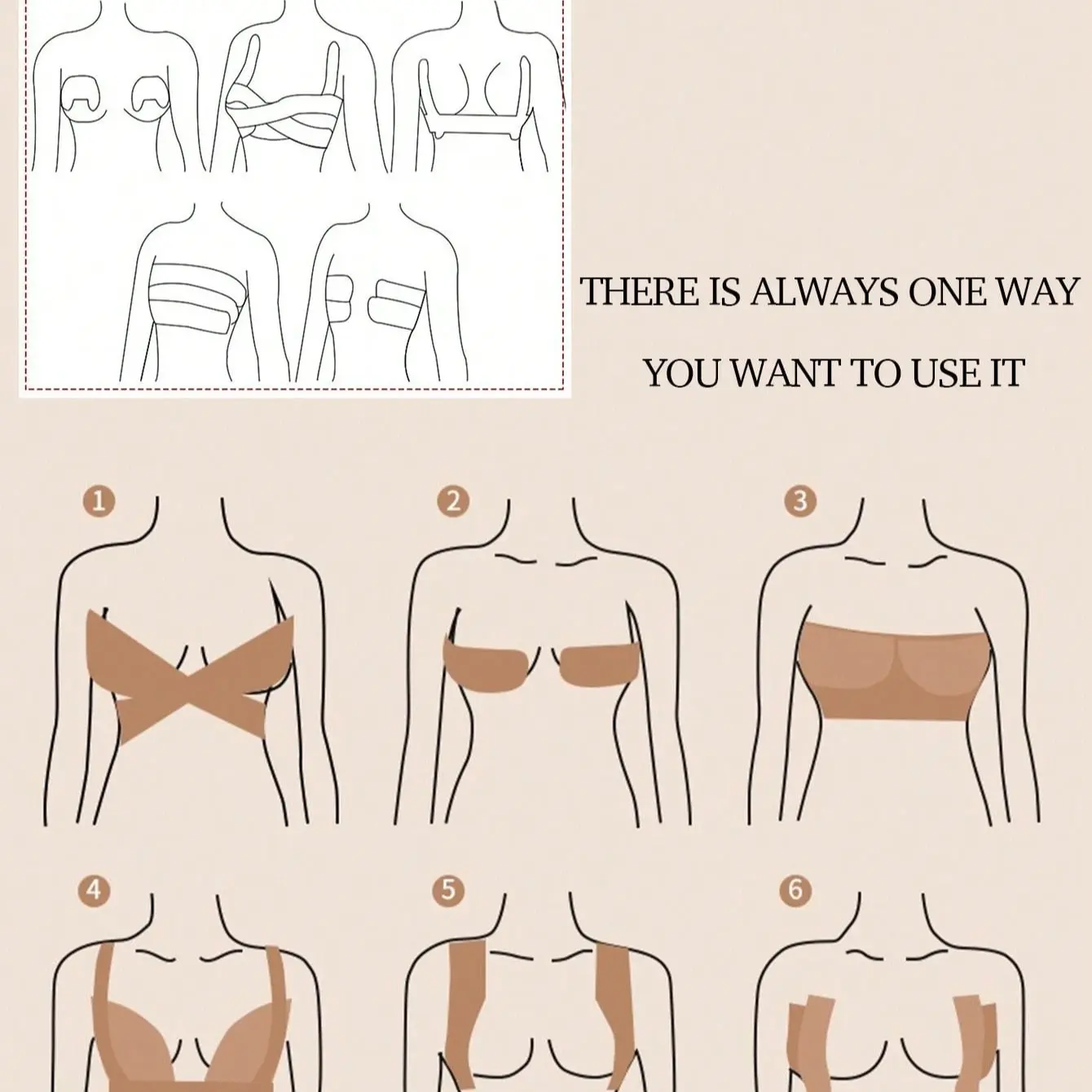 THERE IS ALWAYS ONE WAY

YOU WANT TO USE IT

1

2

3

4

5

6