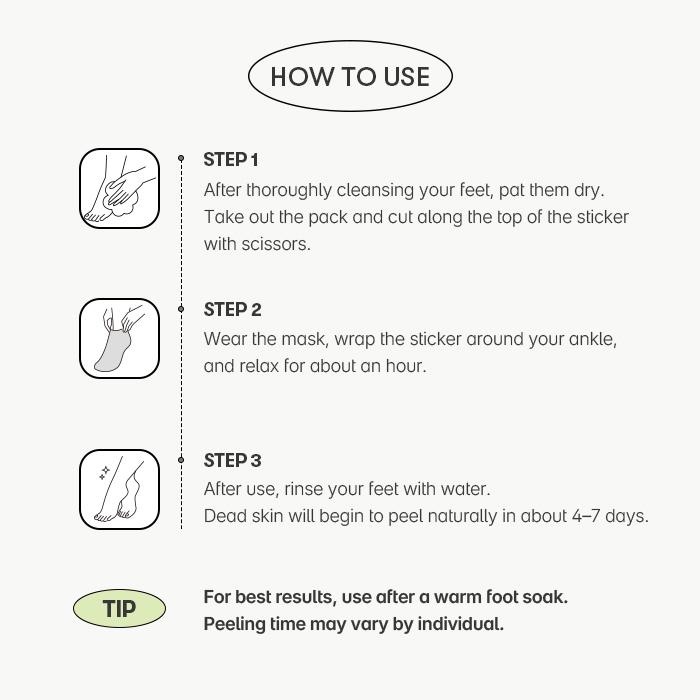 HOW TO USE

STEP 1
After thoroughly cleansing your feet, pat them dry. Take out the pack and cut along the top of the sticker with scissors.

STEP 2
Wear the mask, wrap the sticker around your ankle, and relax for about an hour.

STEP 3
After use, rinse your feet with water. Dead skin will begin to peel naturally in about 4–7 days.

TIP

For best results, use after a warm foot soak. Peeling time may vary by individual.