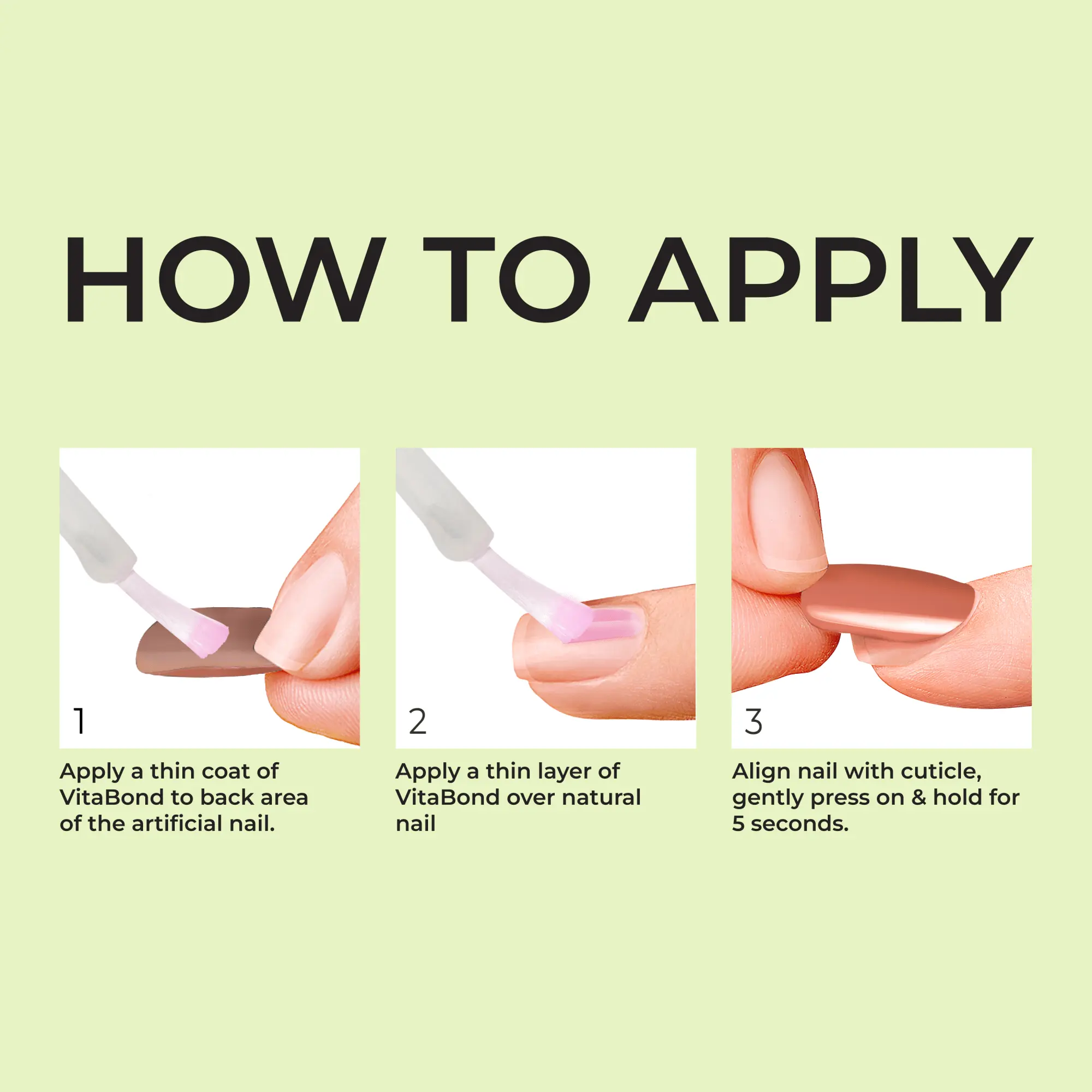 HOW TO APPLY

1

Apply a thin coat of VitaBond to back area of the artificial nail.

2

Apply a thin layer of VitaBond over natural nail

3

Align nail with cuticle, gently press on & hold for 5 seconds.