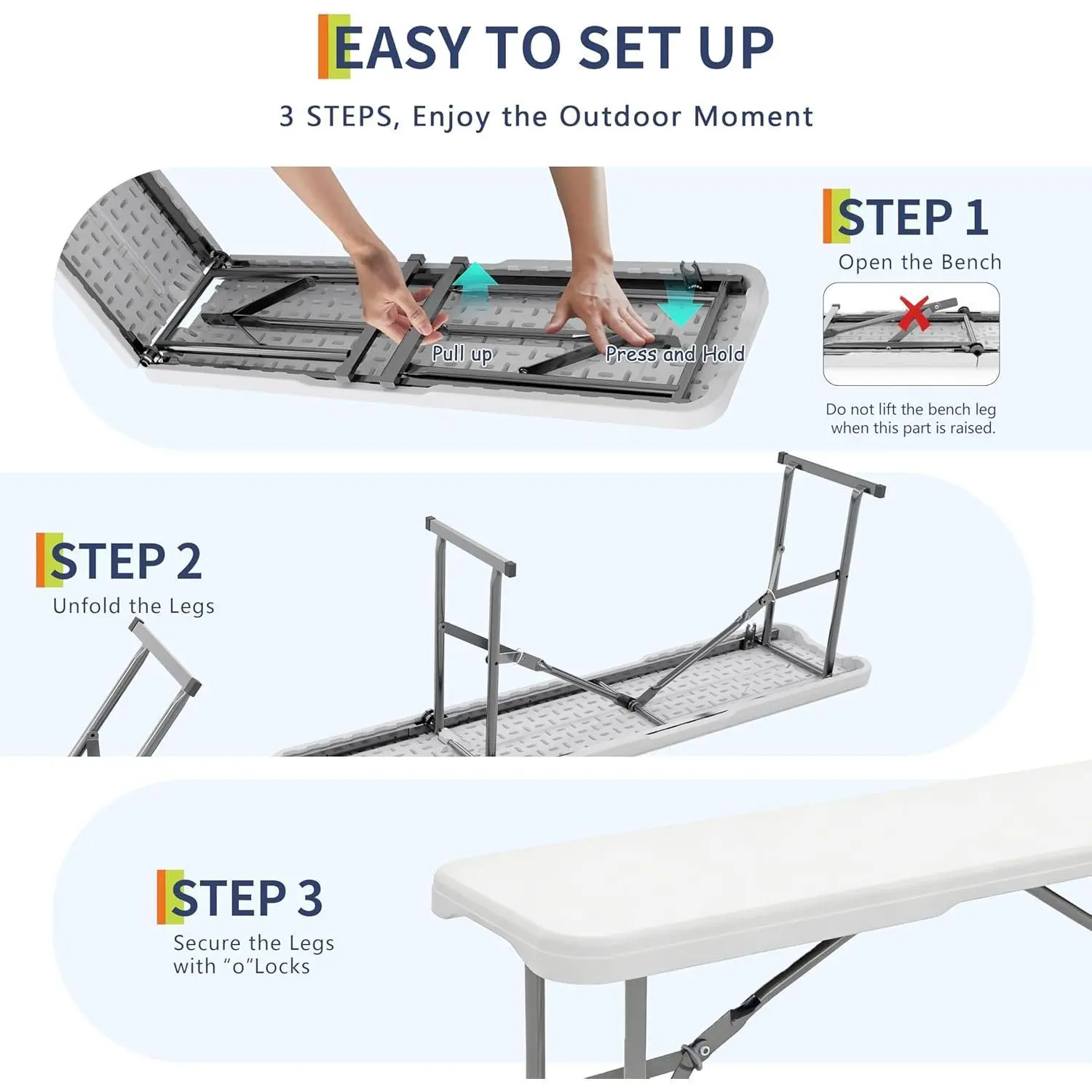 EASY TO SET UP

3 STEPS, Enjoy the Outdoor Moment

Pull up

Press and Hold

STEP 1
Open the Bench

Do not lift the bench leg when this part is raised.

STEP 2
Unfold the Legs

STEP 3
Secure the Legs with “o”Locks