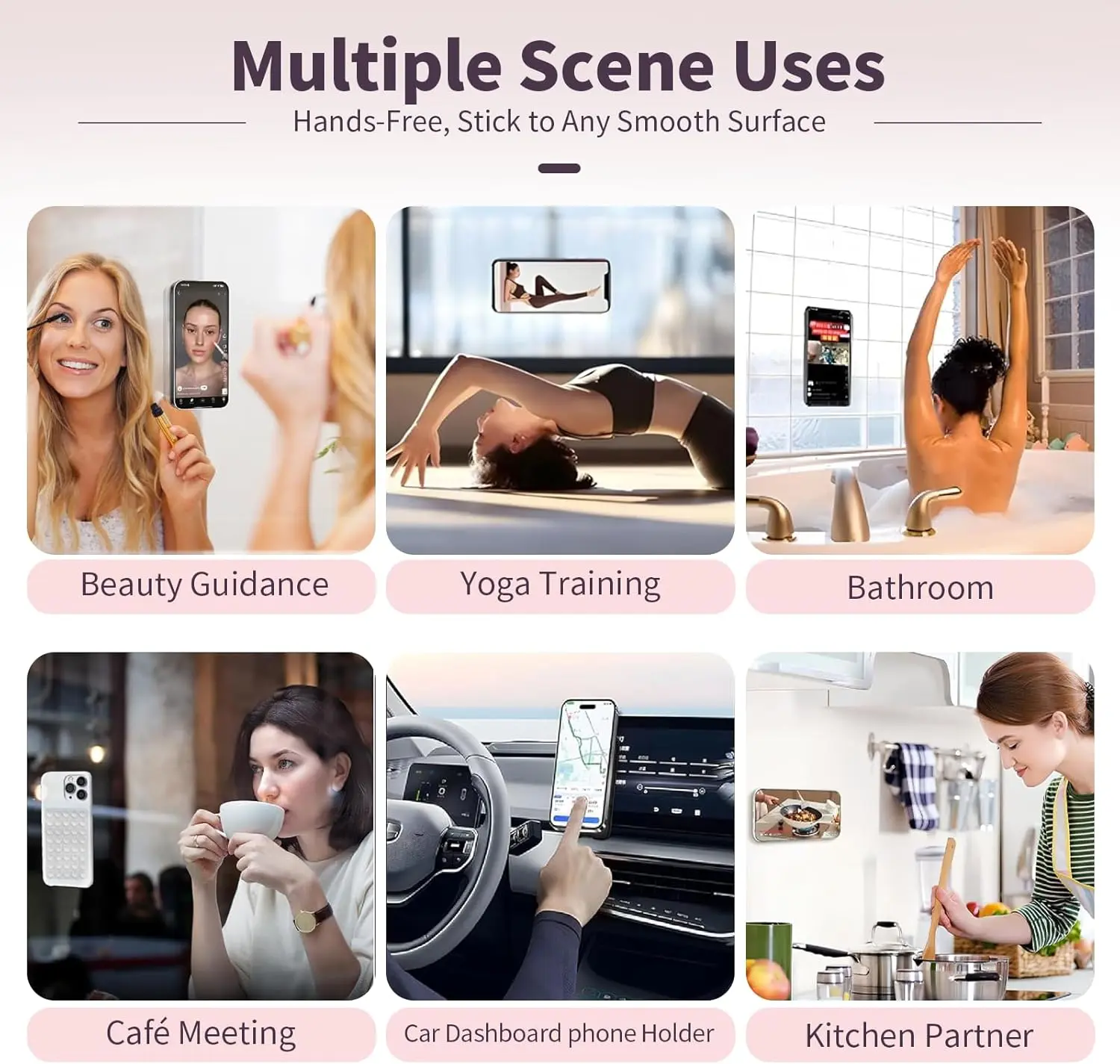 Multiple Scene Uses

Hands-Free, Stick to Any Smooth Surface

Beauty Guidance

Yoga Training

Bathroom

Café Meeting

Car Dashboard phone Holder

Kitchen Partner