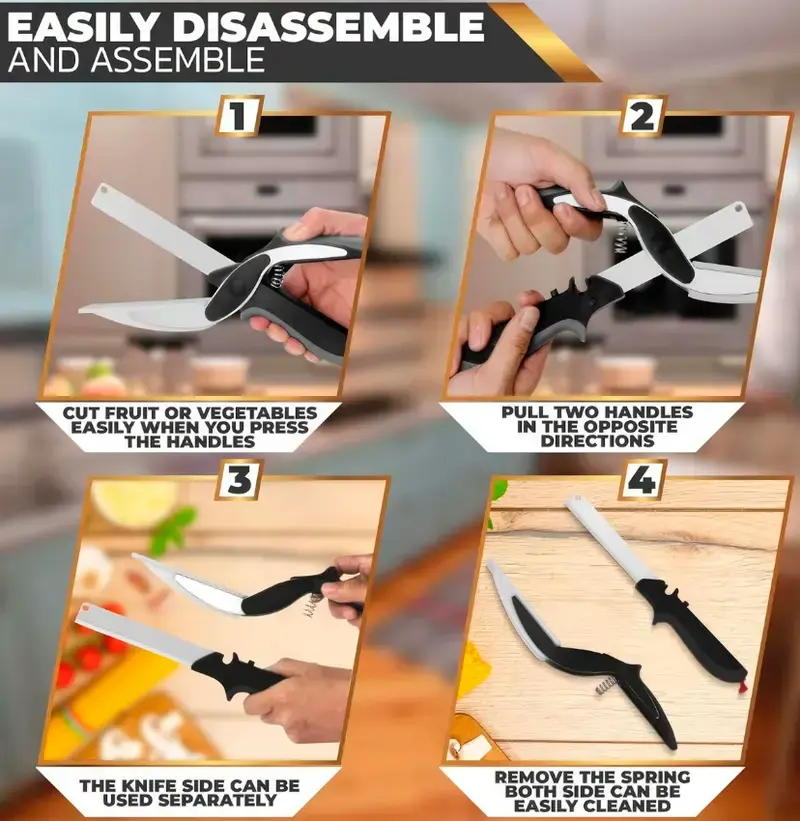 EASILY DISASSEMBLE
AND ASSEMBLE

1

CUT FRUIT OR VEGETABLES EASILY WHEN YOU PRESS THE HANDLES

2

PULL TWO HANDLES IN THE OPPOSITE DIRECTIONS

3

THE KNIFE SIDE CAN BE USED SEPARATELY

4

REMOVE THE SPRING BOTH SIDE CAN BE EASILY CLEANED