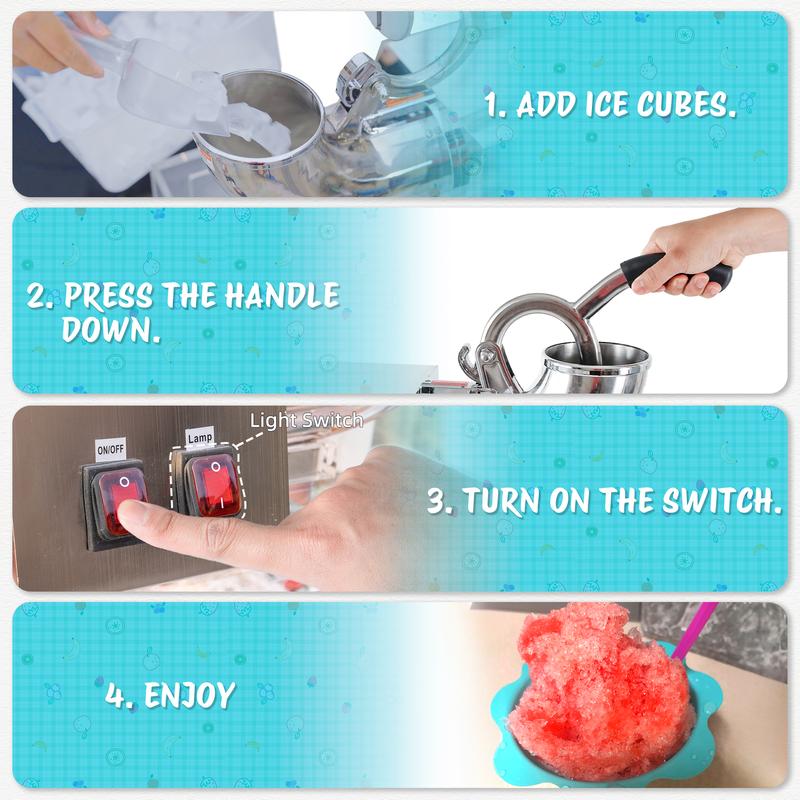 1. ADD ICE CUBES.

2. PRESS THE HANDLE DOWN.

ON/OFF

Lamp

Light Switch

3. TURN ON THE SWITCH.

4. ENJOY