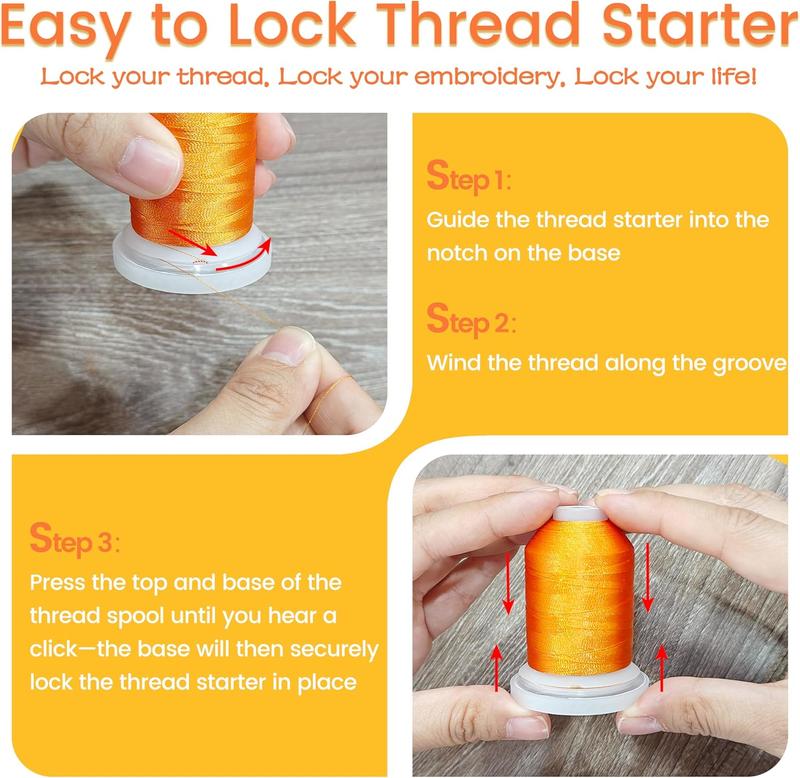 Easy to Lock Thread Starter

Lock your thread, Lock your embroidery, Lock your life!

Step 1:
Guide the thread starter into the notch on the base

Step 2:
Wind the thread along the groove

Step 3:
Press the top and base of the thread spool until you hear a click—the base will then securely lock the thread starter in place